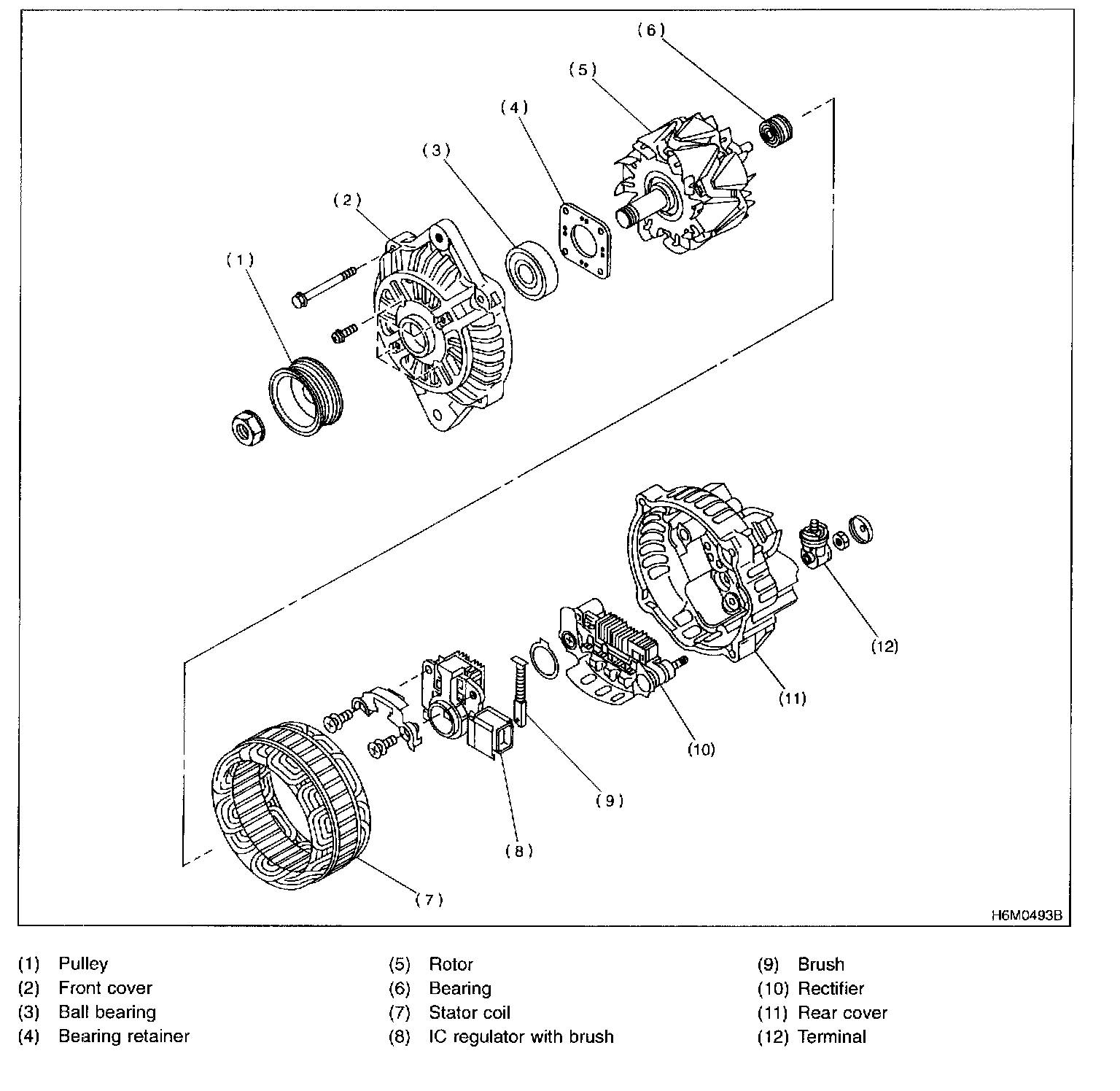 (6)
(5)
(4)
(3)
(2)
(1)
(12)
(11)
(10)
(9)
(8)
(7)
H6M0493B

(1) Pulley
(2) Front cover
(3) Ball bearing
(4) Bearing retainer

(5) Rotor
(6) Bearing
(7) Stator coil
(8) IC regulator with brush

(9) Brush
(10) Rectifier
(11) Rear cover
(12) Terminal