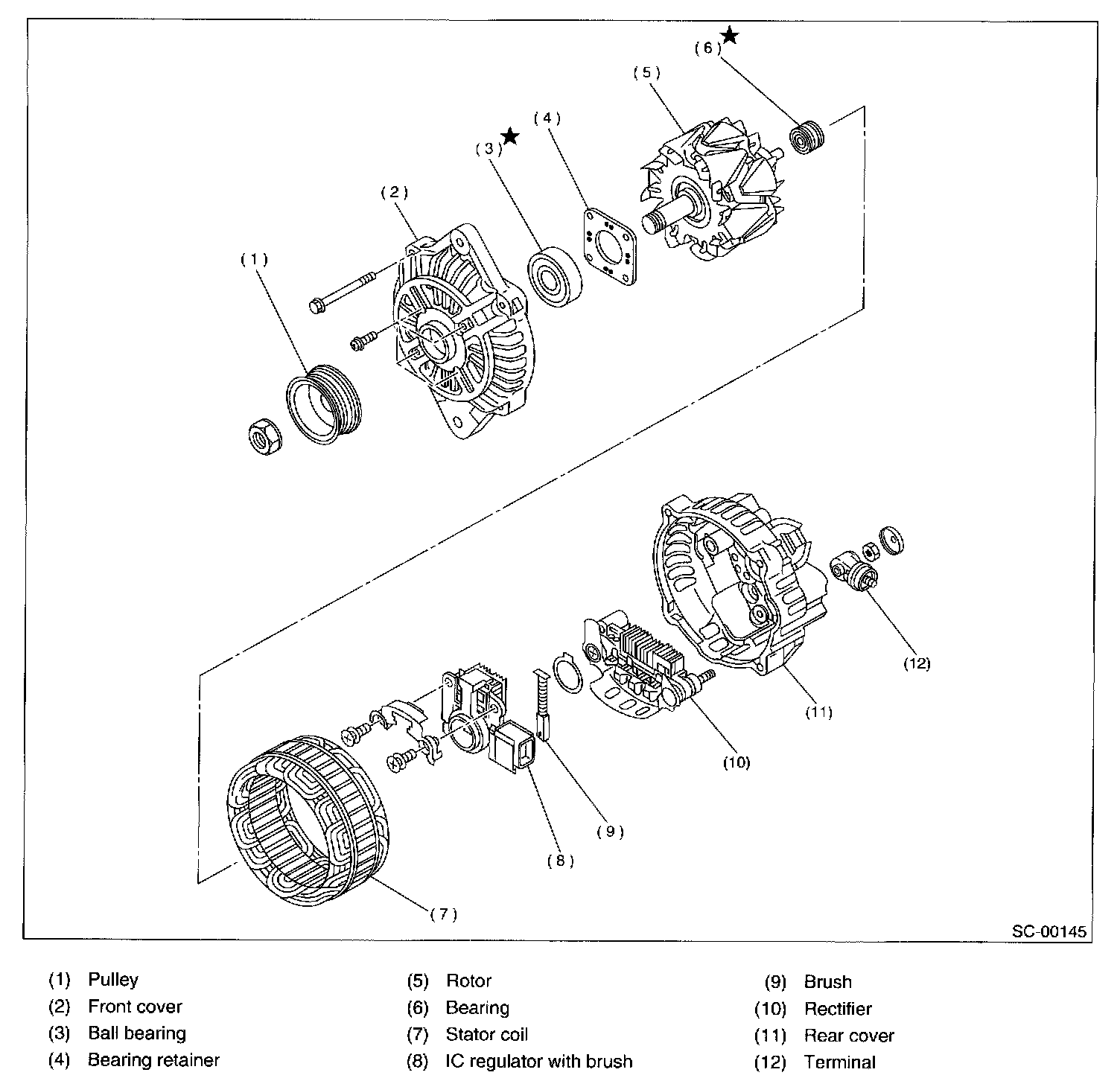 (6) ★
(5)
(4)
(3) ★
(2)
(1)
(12)
(11)
(10)
(9)
(8)
(7)
SC-00145

(1) Pulley
(2) Front cover
(3) Ball bearing
(4) Bearing retainer

(5) Rotor
(6) Bearing
(7) Stator coil
(8) IC regulator with brush

(9) Brush
(10) Rectifier
(11) Rear cover
(12) Terminal