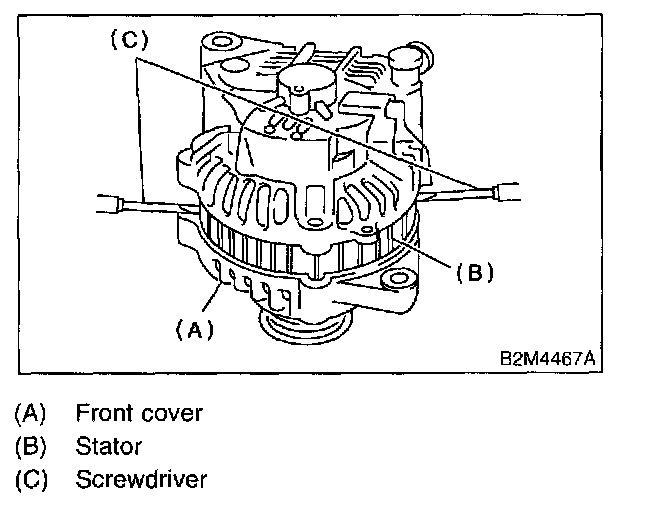 (C)

(B)

(A)

B2M4467A

(A) Front cover
(B) Stator
(C) Screwdriver