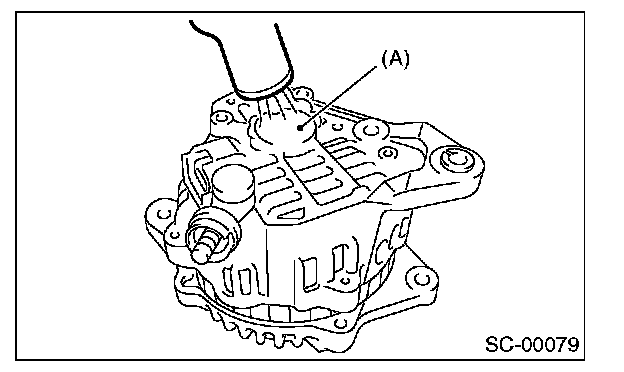 (A)

SC-00079