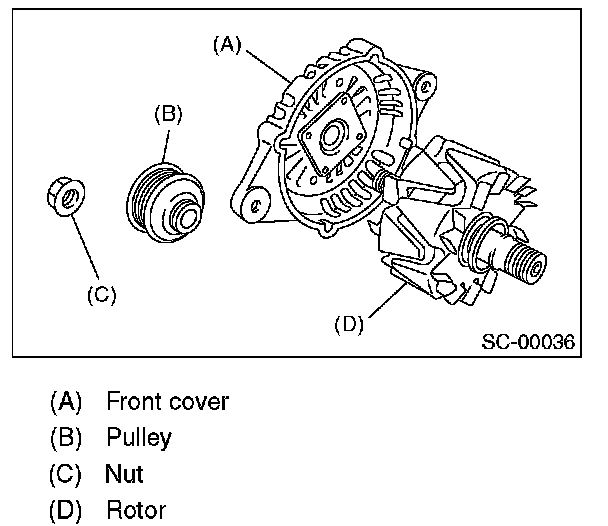 (A)
(B)
(C)
(D)
SC-00036

(A) Front cover
(B) Pulley
(C) Nut
(D) Rotor