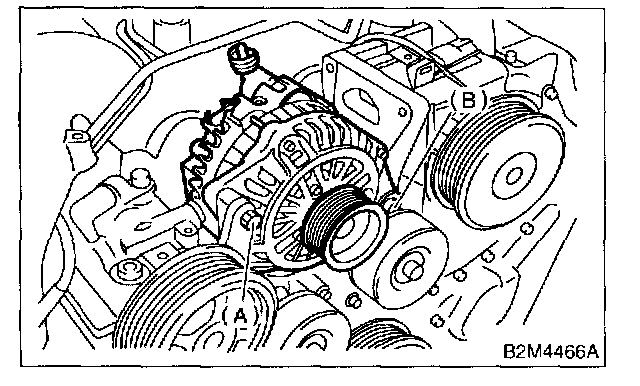 (B)

(A)

B2M4466A