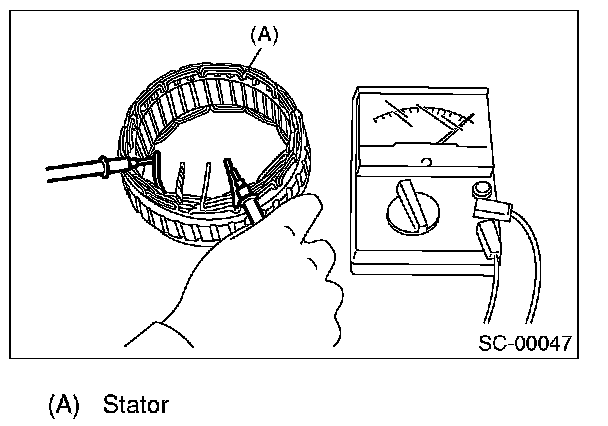 (A)

SC-00047

(A) Stator