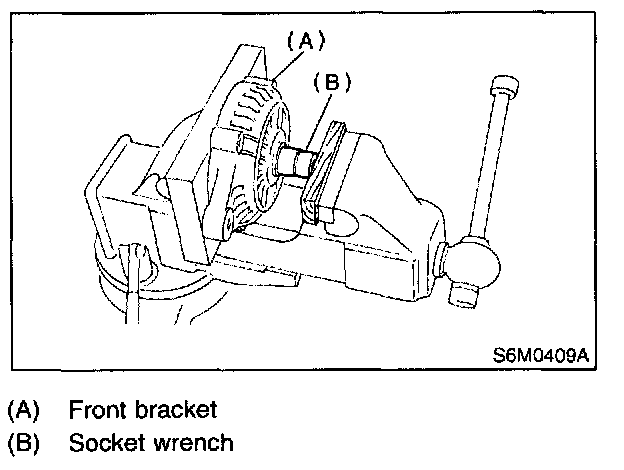 (A)
(B)
S6M0409A

(A) Front bracket
(B) Socket wrench