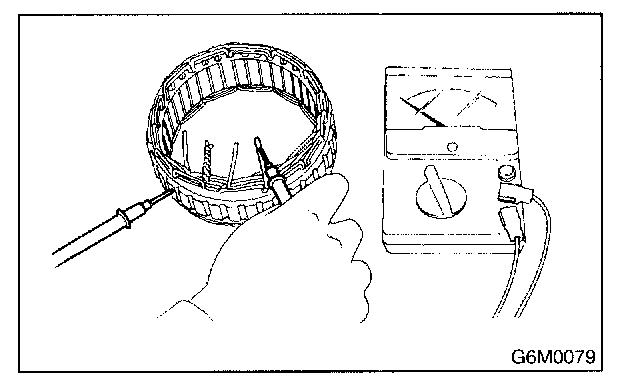 G6M0079