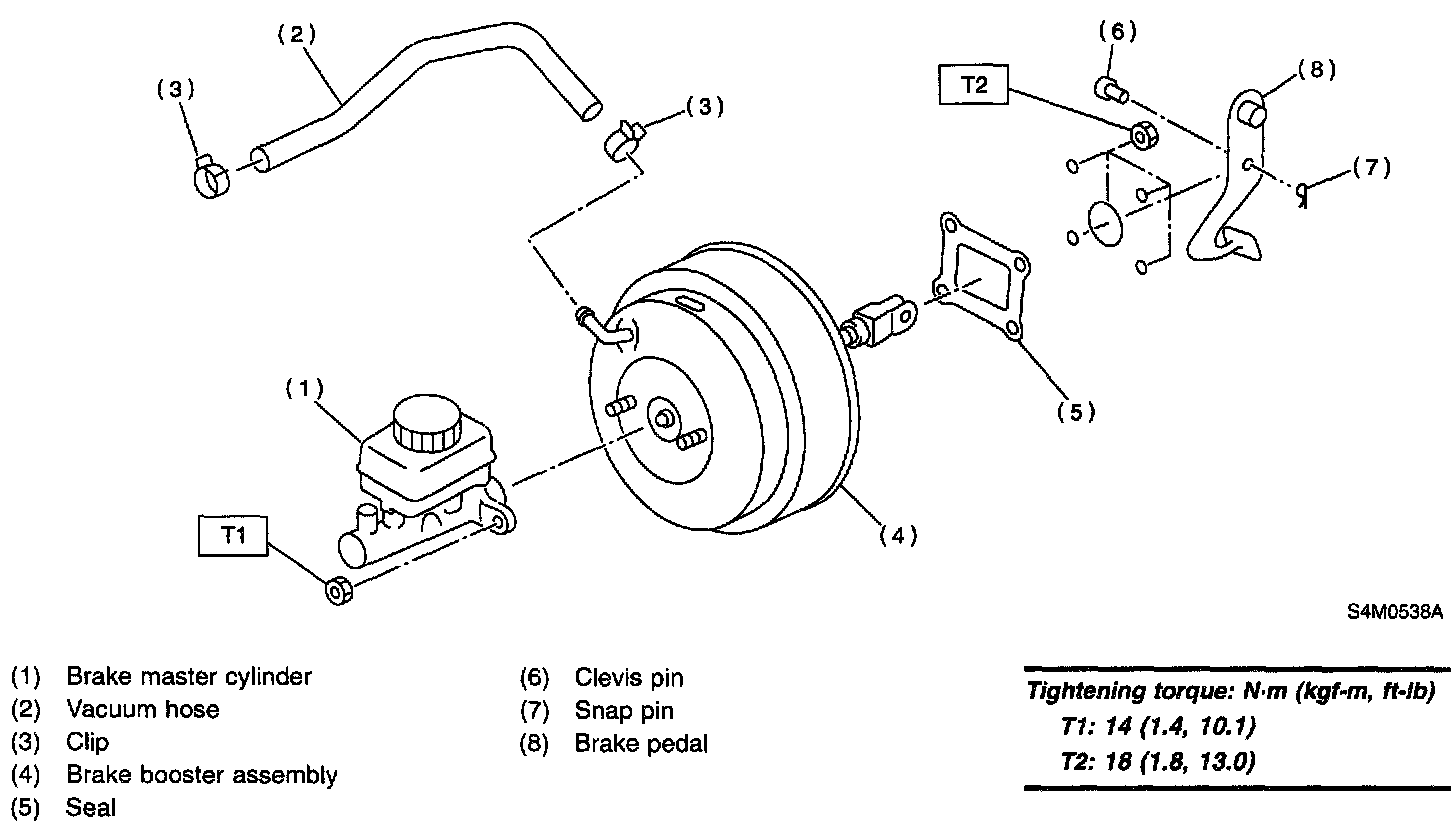 (2)
(3)
(3)
(6)
T2
(8)
(7)
(1)
(5)
T1
(4)

S4M0538A

(1) Brake master cylinder
(2) Vacuum hose
(3) Clip
(4) Brake booster assembly
(5) Seal

(6) Clevis pin
(7) Snap pin
(8) Brake pedal

Tightening torque: N·m (kgf-m, ft-lb)
T1: 14 (1.4, 10.1)
T2: 18 (1.8, 13.0)