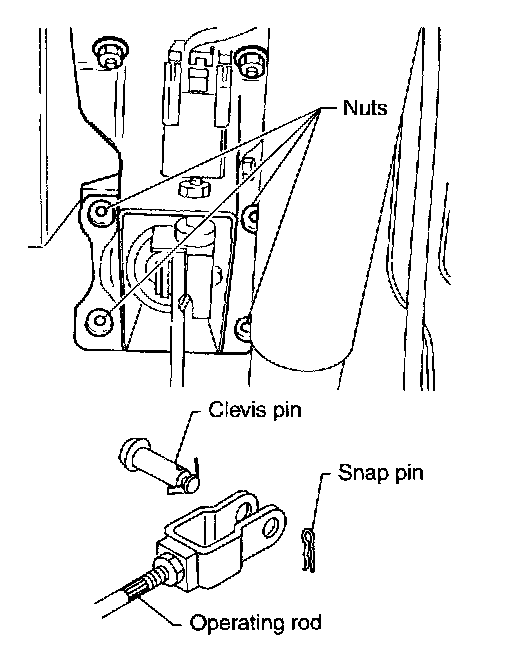 Nuts

Clevis pin

Snap pin

Operating rod