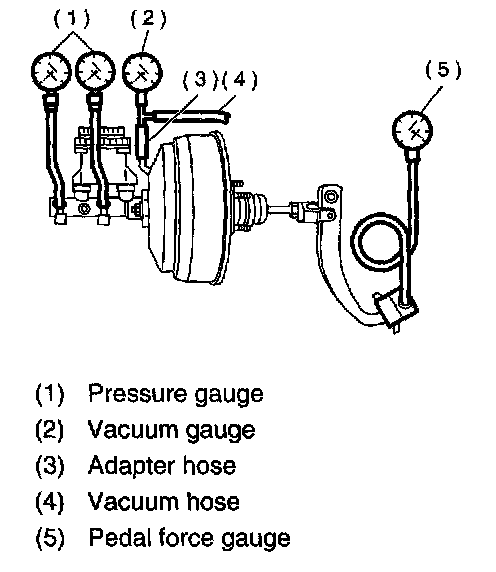 (1) (2) (3) (4) (5)

(1) Pressure gauge
(2) Vacuum gauge
(3) Adapter hose
(4) Vacuum hose
(5) Pedal force gauge