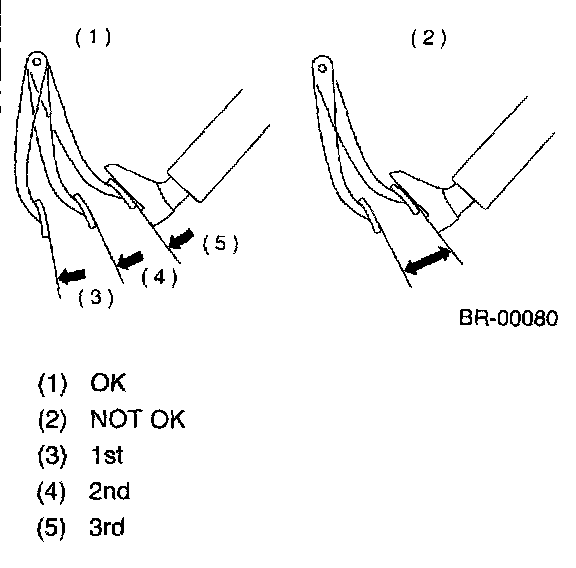 (1)

(2)

(5)

(4)

(3)

BR-00080

(1) OK
(2) NOT OK
(3) 1st
(4) 2nd
(5) 3rd