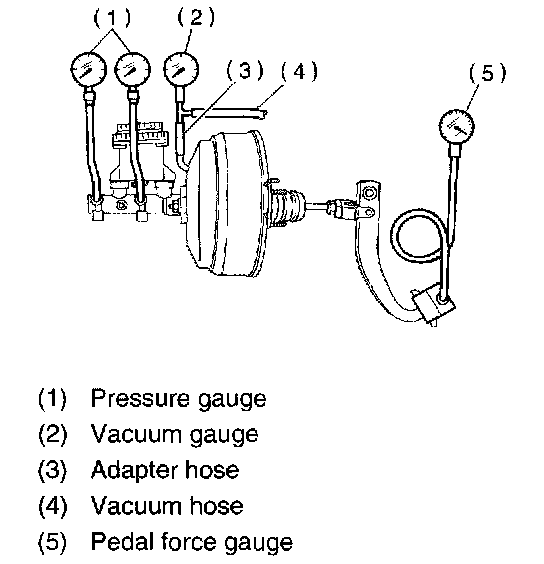 (1)
(2)
(3)
(4)
(5)

(1) Pressure gauge
(2) Vacuum gauge
(3) Adapter hose
(4) Vacuum hose
(5) Pedal force gauge