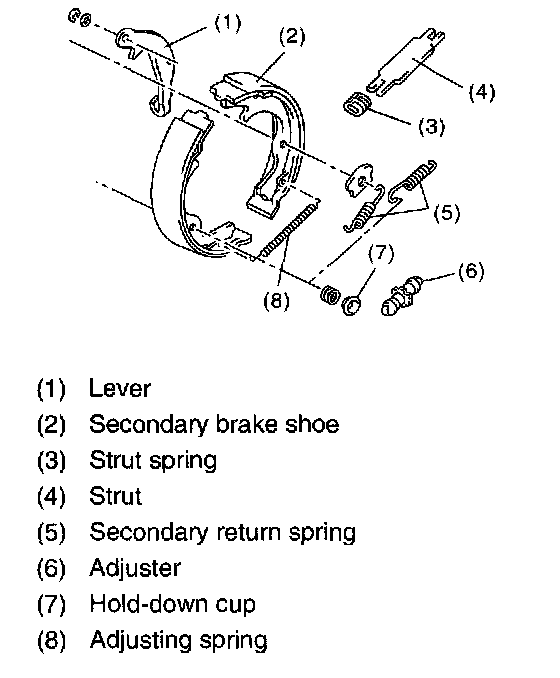 (1)
(2)
(4)
(3)
(5)
(7)
(6)
(8)

(1) Lever
(2) Secondary brake shoe
(3) Strut spring
(4) Strut
(5) Secondary return spring
(6) Adjuster
(7) Hold-down cup
(8) Adjusting spring