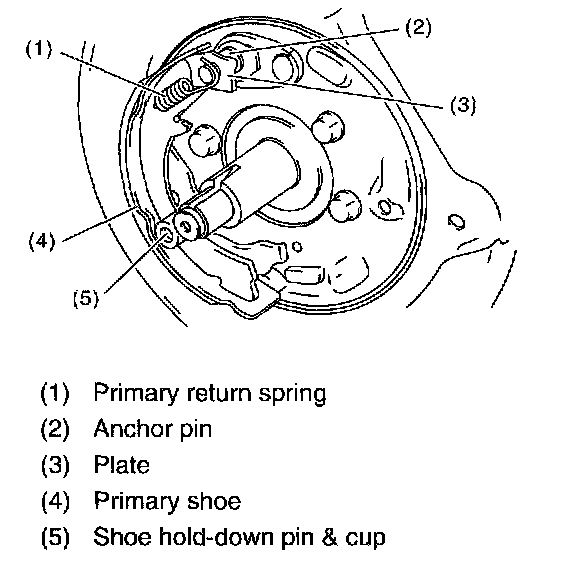 (1)
(2)
(3)
(4)
(5)

(1) Primary return spring
(2) Anchor pin
(3) Plate
(4) Primary shoe
(5) Shoe hold-down pin & cup