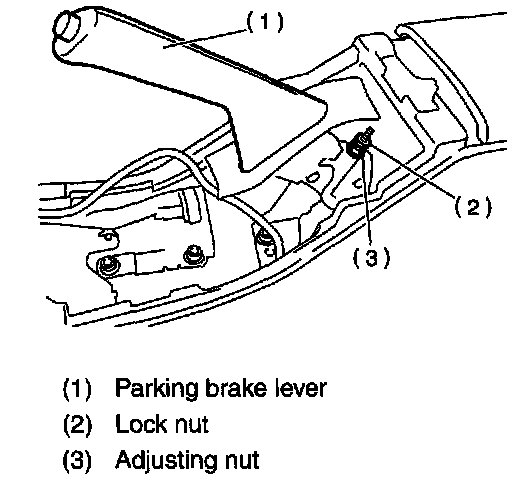 (1)

(2)

(3)

(1) Parking brake lever
(2) Lock nut
(3) Adjusting nut