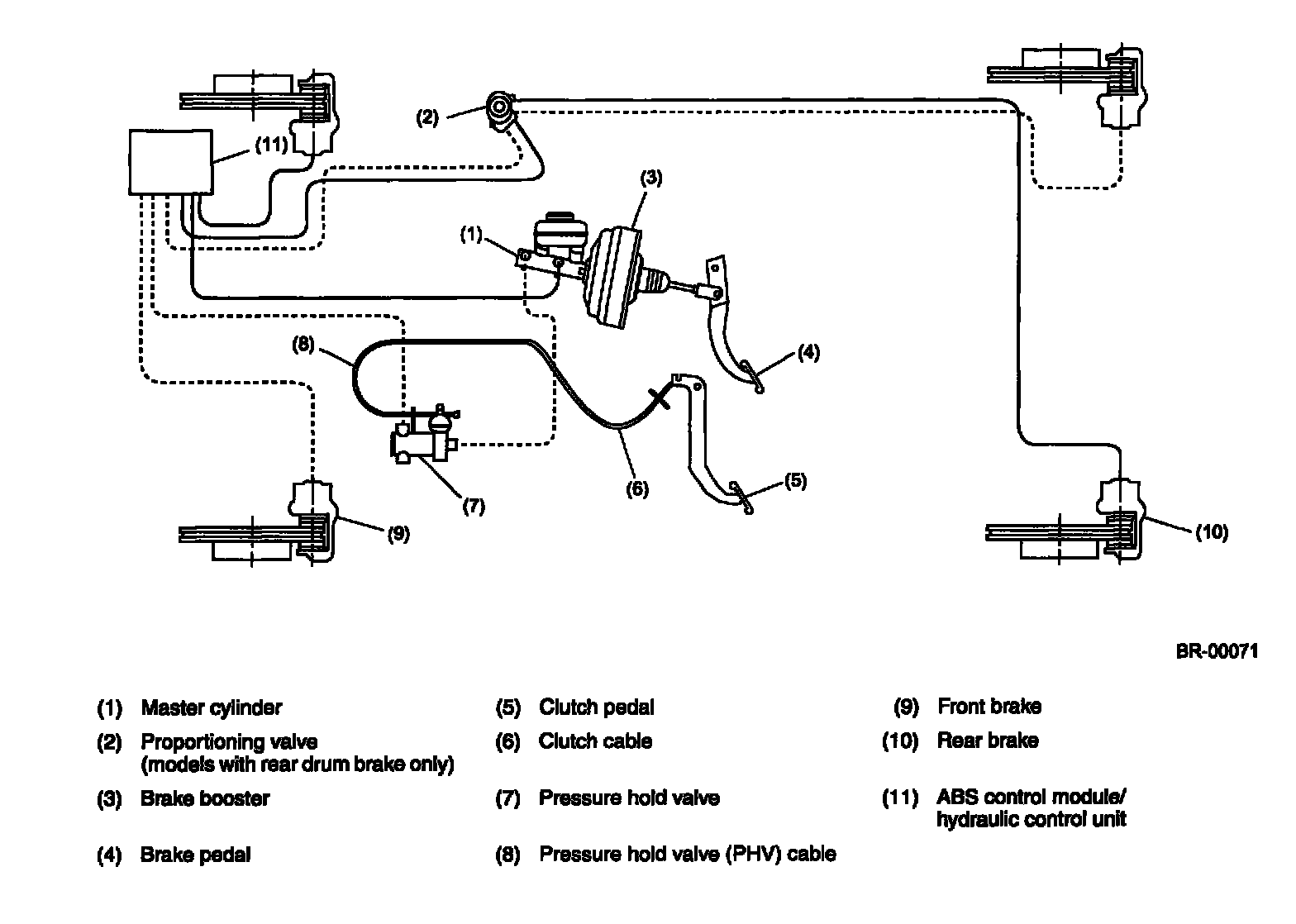 (2)
(11)
(3)
(1)
(8)
(4)
(7)
(6)
(5)
(9)
(10)

BR-00071

(1) Master cylinder
(2) Proportioning valve (models with rear drum brake only)
(3) Brake booster
(4) Brake pedal

(5) Clutch pedal
(6) Clutch cable
(7) Pressure hold valve
(8) Pressure hold valve (PHV) cable

(9) Front brake
(10) Rear brake
(11) ABS control module/ hydraulic control unit