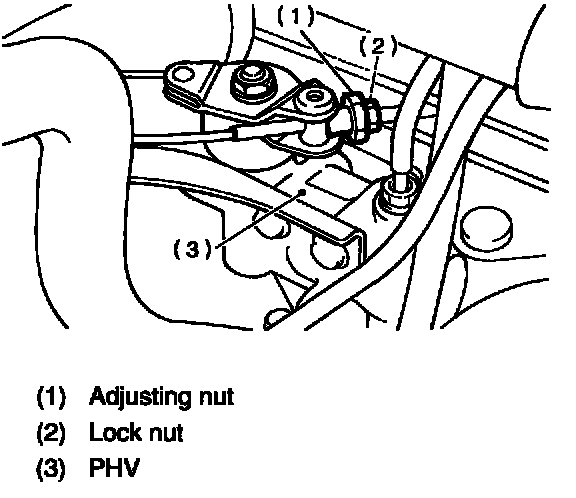 (1)
(2)
(3)

(1) Adjusting nut
(2) Lock nut
(3) PHV