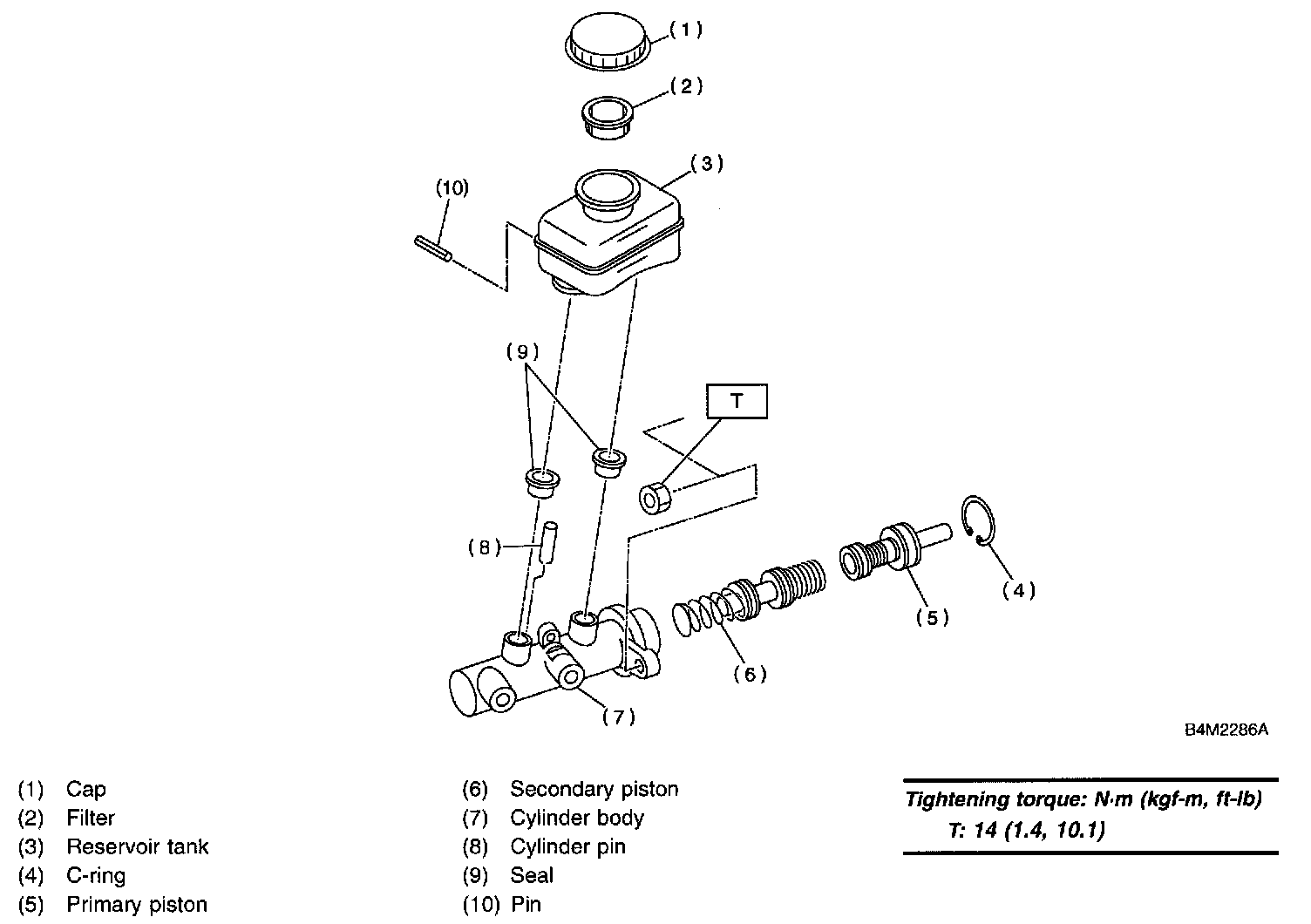 (1)
(2)
(3)
(10)
(9)
T
(8)
(4)
(5)
(6)
(7)
B4M2286A

(1) Cap
(2) Filter
(3) Reservoir tank
(4) C-ring
(5) Primary piston

(6) Secondary piston
(7) Cylinder body
(8) Cylinder pin
(9) Seal
(10) Pin

Tightening torque: N·m (kgf-m, ft-lb)
T: 14 (1.4, 10.1)