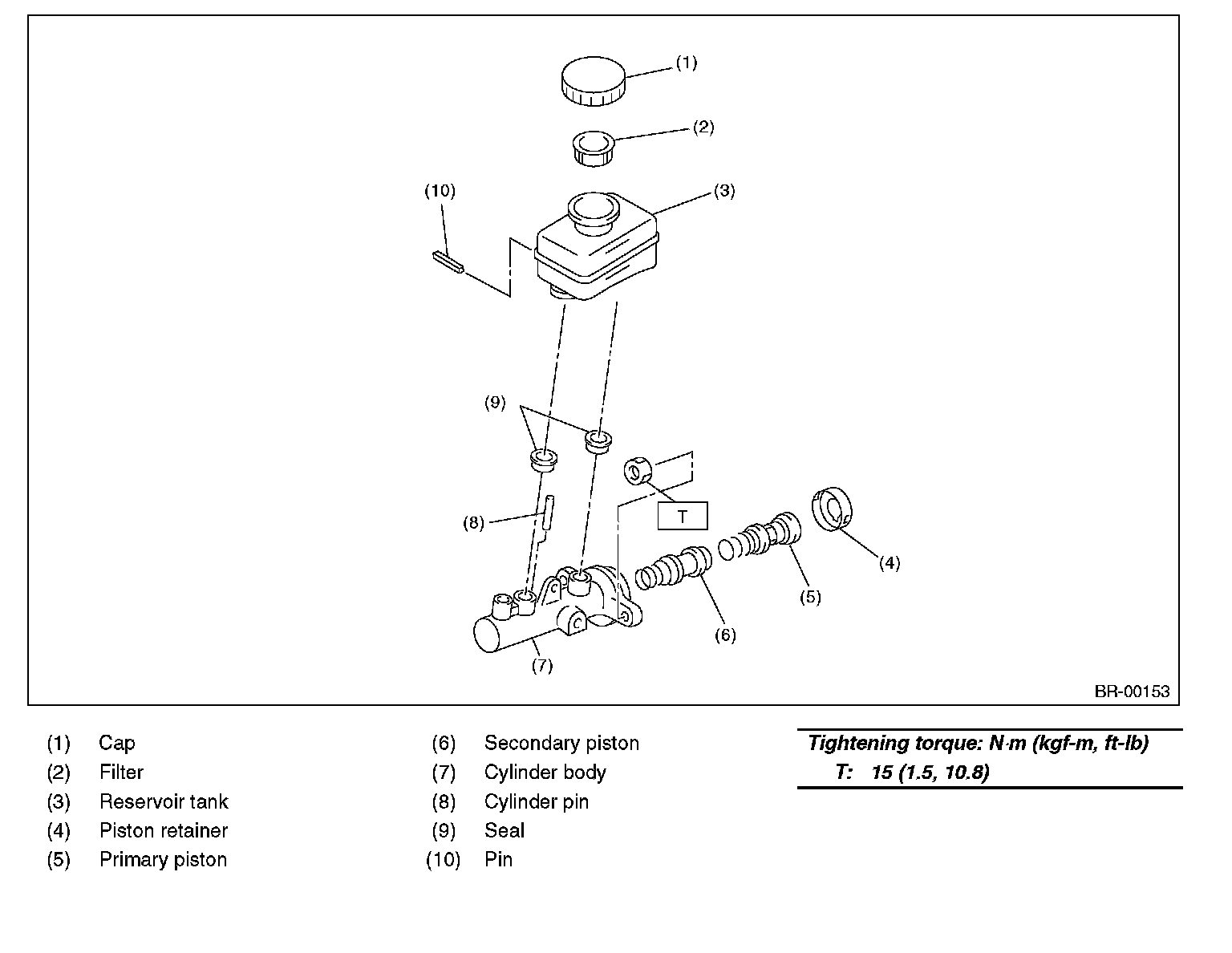 (1)
(2)
(10)
(3)
(9)
T
(8)
(4)
(5)
(6)
(7)
BR-00153

(1) Cap
(2) Filter
(3) Reservoir tank
(4) Piston retainer
(5) Primary piston

(6) Secondary piston
(7) Cylinder body
(8) Cylinder pin
(9) Seal
(10) Pin

Tightening torque: N·m (kgf-m, ft-lb)
T: 15 (1.5, 10.8)