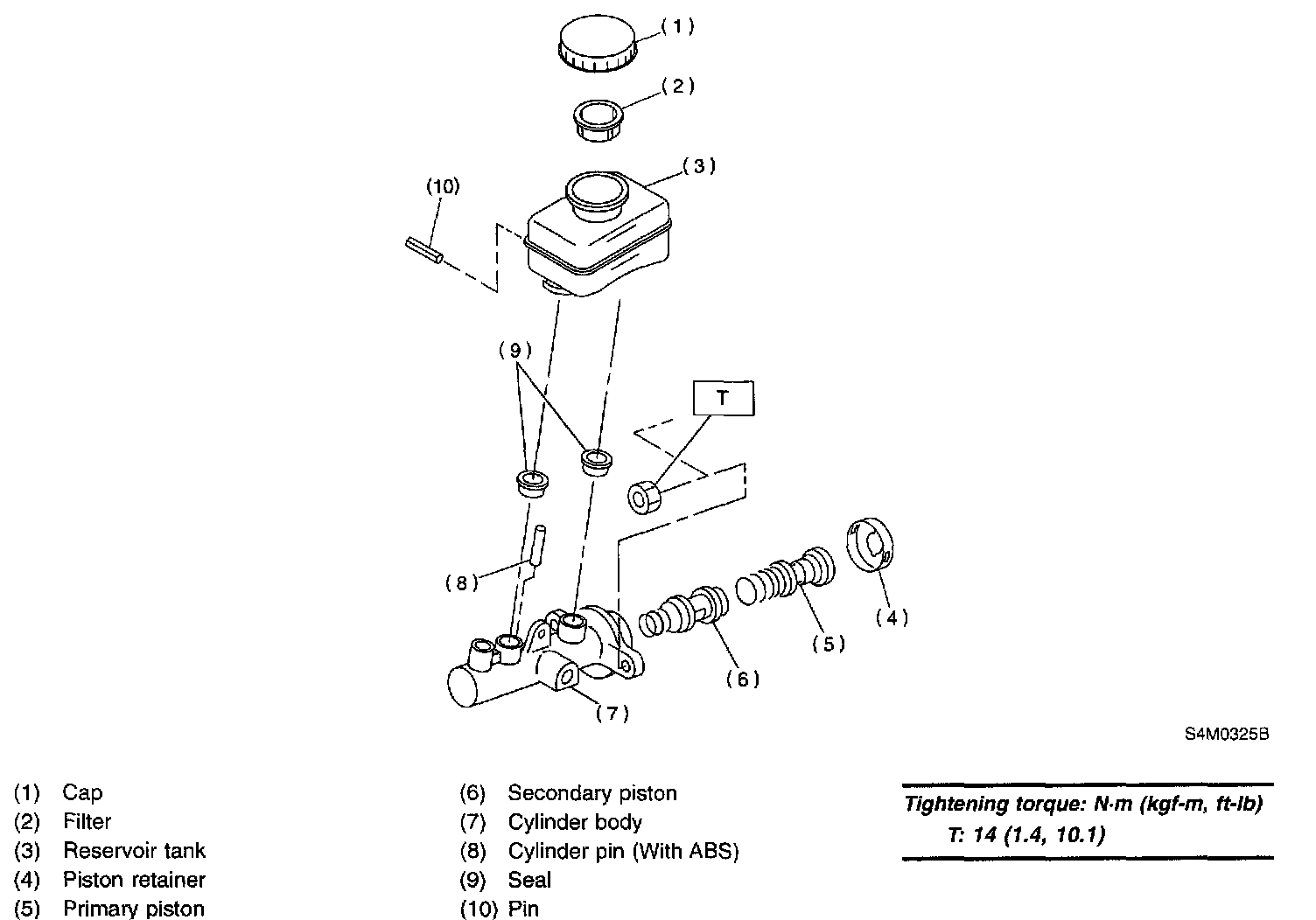 (1)
(2)
(3)
(10)
(9)
T
(8)
(4)
(5)
(6)
(7)
S4M0325B

(1) Cap
(2) Filter
(3) Reservoir tank
(4) Piston retainer
(5) Primary piston

(6) Secondary piston
(7) Cylinder body
(8) Cylinder pin (With ABS)
(9) Seal
(10) Pin

Tightening torque: N·m (kgf-m, ft-lb)
T: 14 (1.4, 10.1)