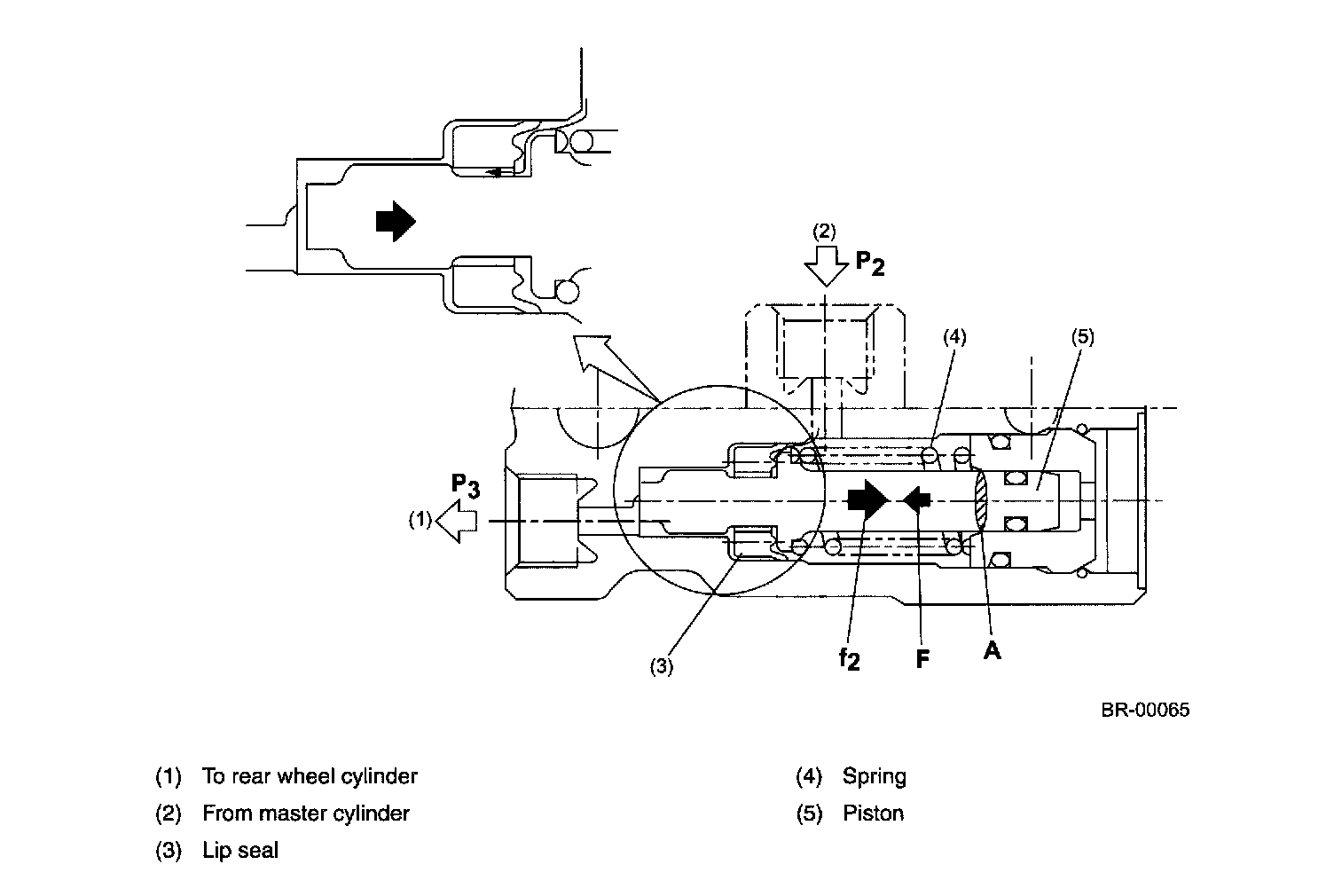 (2)
$P_2$
(4)
(5)
$P_3$
(1)
(3)
$f_2$
F
A

BR-00065

(1) To rear wheel cylinder
(2) From master cylinder
(3) Lip seal

(4) Spring
(5) Piston