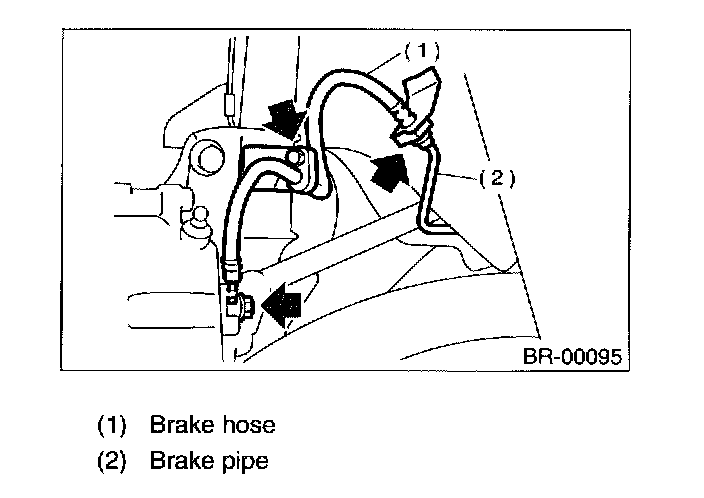 (1)

(2)

BR-00095

(1) Brake hose

(2) Brake pipe