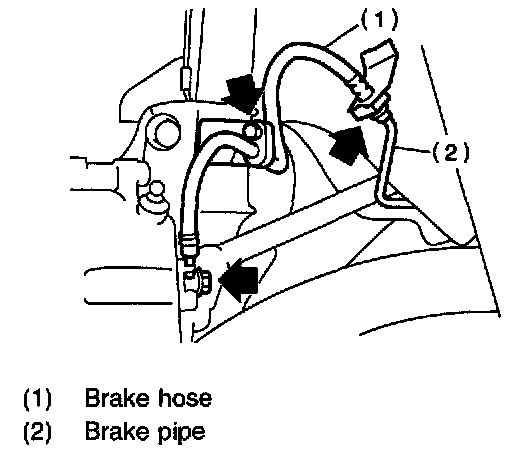 (1)
(2)

(1) Brake hose
(2) Brake pipe