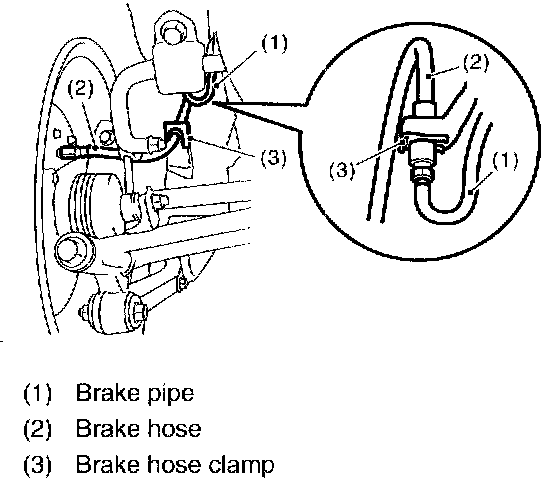 (1)
(2)
(3)
(2)
(3)
(1)

(1) Brake pipe
(2) Brake hose
(3) Brake hose clamp