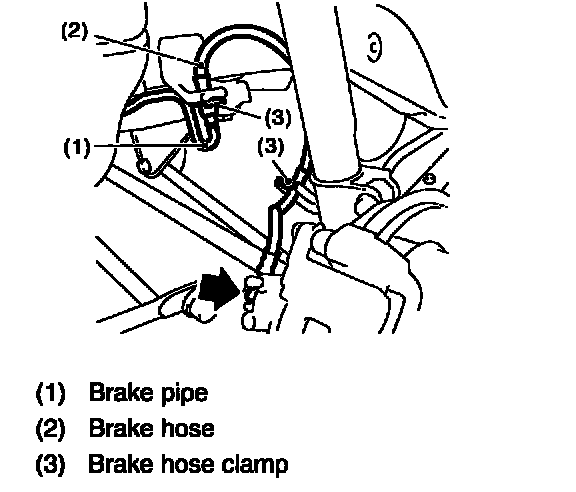 (2)
(3)
(1)
(3)

(1) Brake pipe
(2) Brake hose
(3) Brake hose clamp