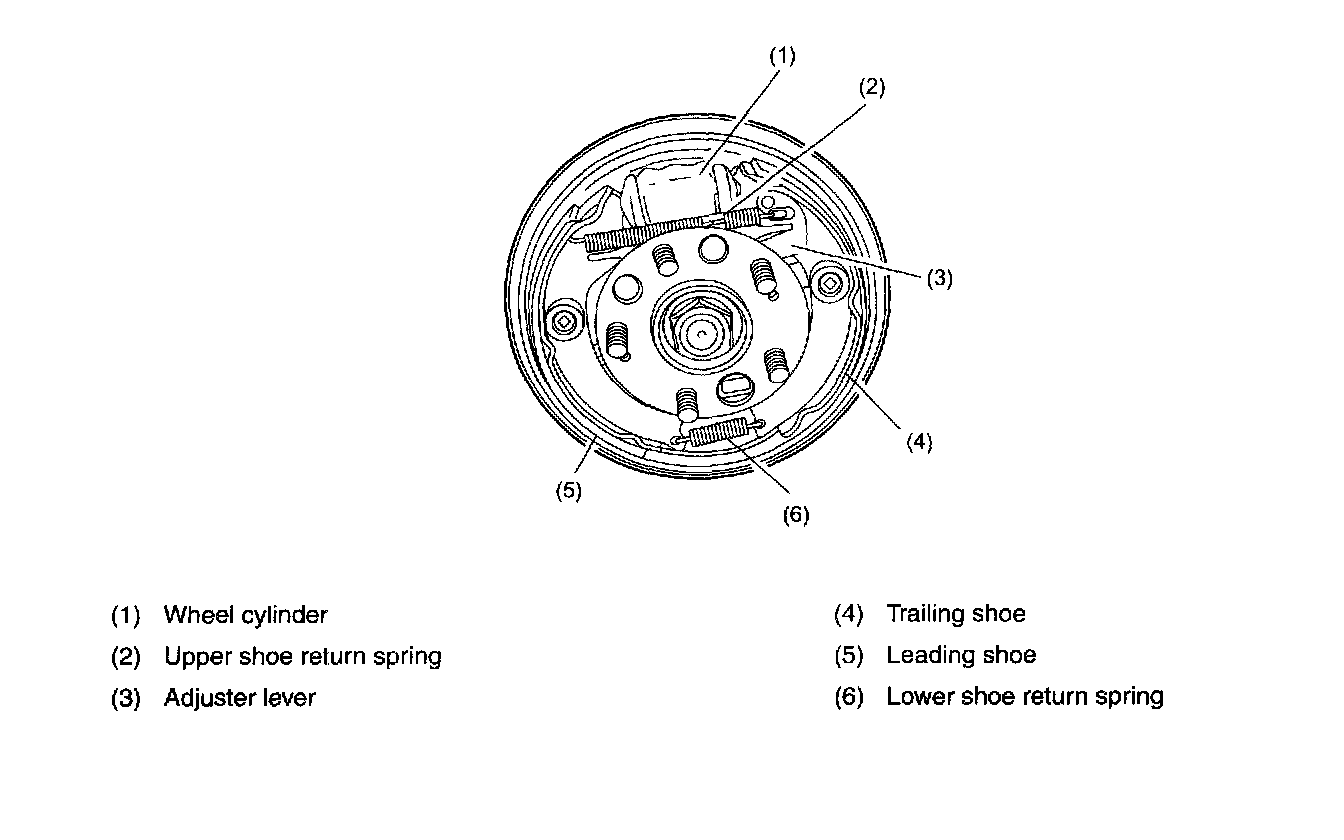 (1)
(2)
(3)
(4)
(5)
(6)

(1) Wheel cylinder
(2) Upper shoe return spring
(3) Adjuster lever

(4) Trailing shoe
(5) Leading shoe
(6) Lower shoe return spring