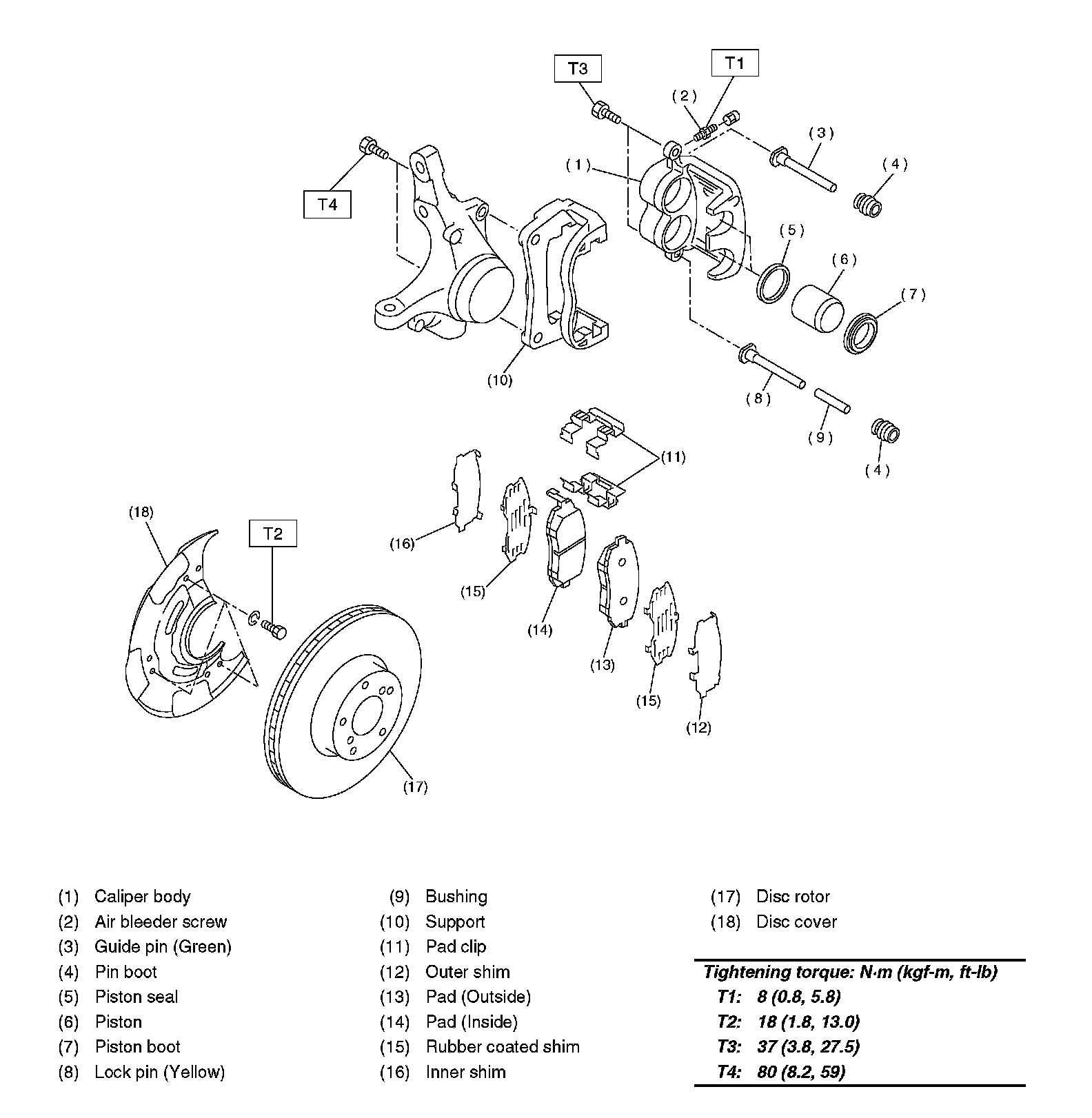 T3
T1
(2)
(3)
(1)
(4)
T4
(5)
(6)
(7)
(10)
(8)
(9)
(4)
(11)
(18)
T2
(16)
(15)
(14)
(13)
(15)
(12)
(17)

(1) Caliper body
(2) Air bleeder screw
(3) Guide pin (Green)
(4) Pin boot
(5) Piston seal
(6) Piston
(7) Piston boot
(8) Lock pin (Yellow)

(9) Bushing
(10) Support
(11) Pad clip
(12) Outer shim
(13) Pad (Outside)
(14) Pad (Inside)
(15) Rubber coated shim
(16) Inner shim

(17) Disc rotor
(18) Disc cover

Tightening torque: N·m (kgf-m, ft-lb)
T1: 8 (0.8, 5.8)
T2: 18 (1.8, 13.0)
T3: 37 (3.8, 27.5)
T4: 80 (8.2, 59)