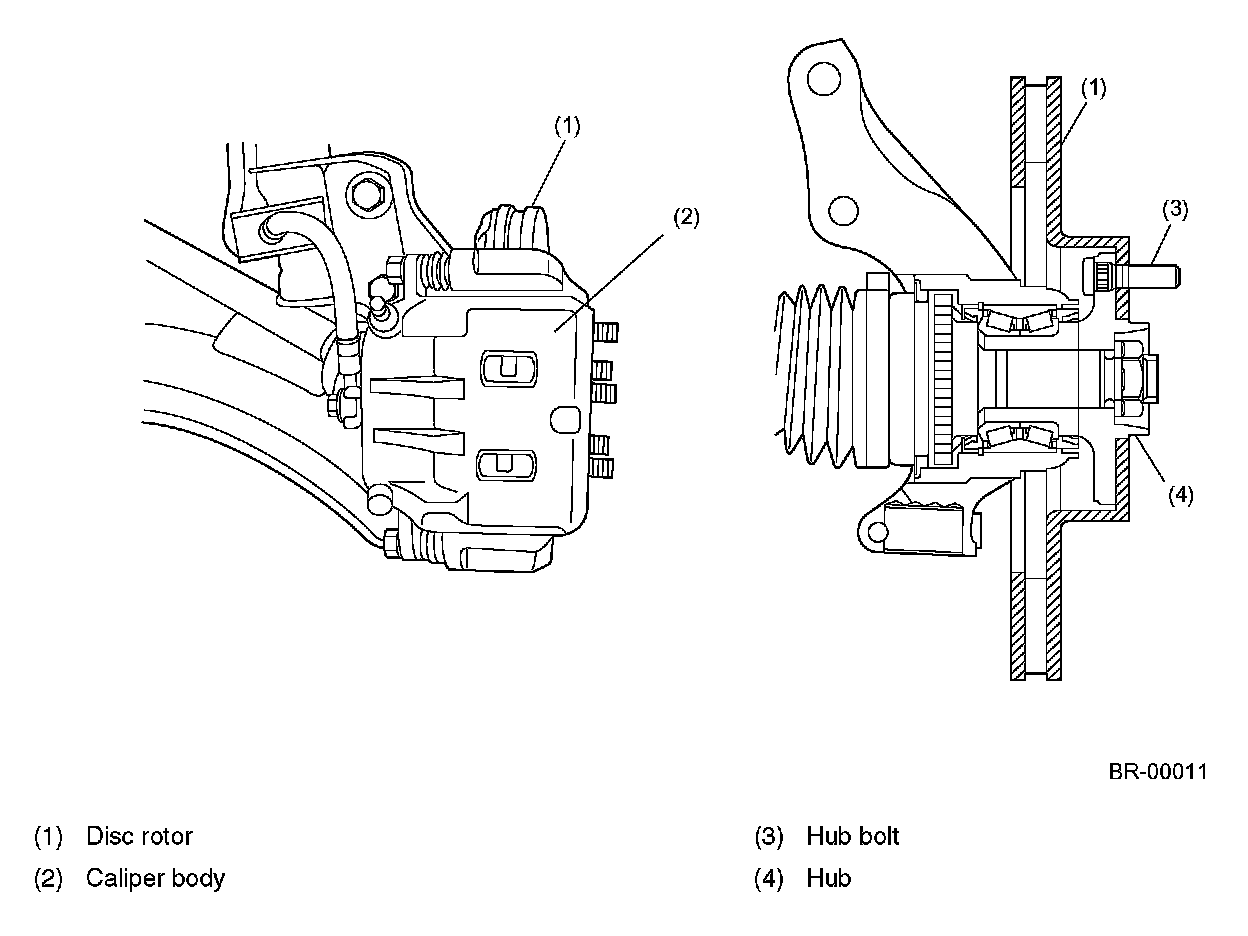 (1)
(2)
(1)
(3)
(4)

BR-00011

(1) Disc rotor
(2) Caliper body

(3) Hub bolt
(4) Hub