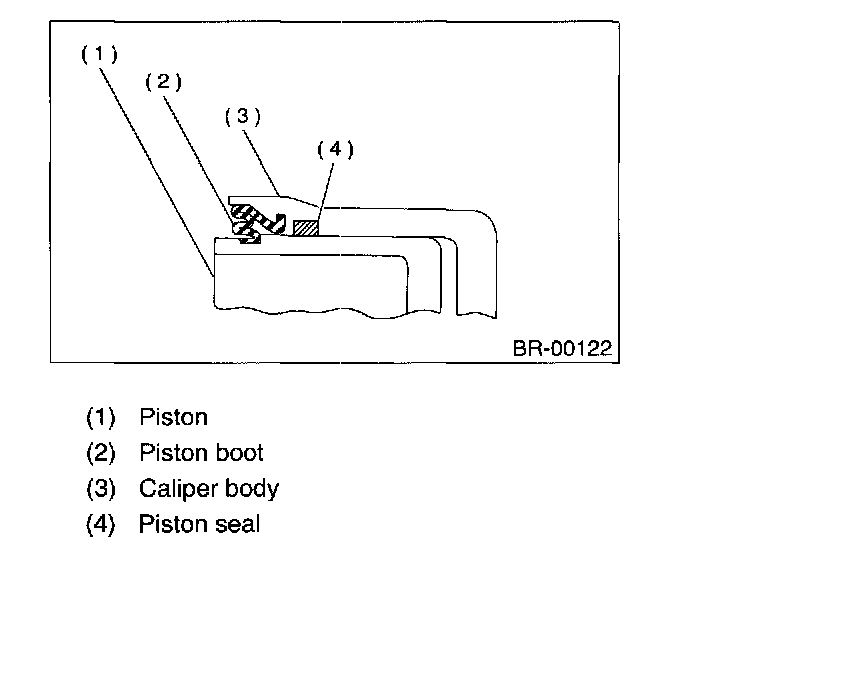 (1)
(2)
(3)
(4)

BR-00122

(1) Piston
(2) Piston boot
(3) Caliper body
(4) Piston seal