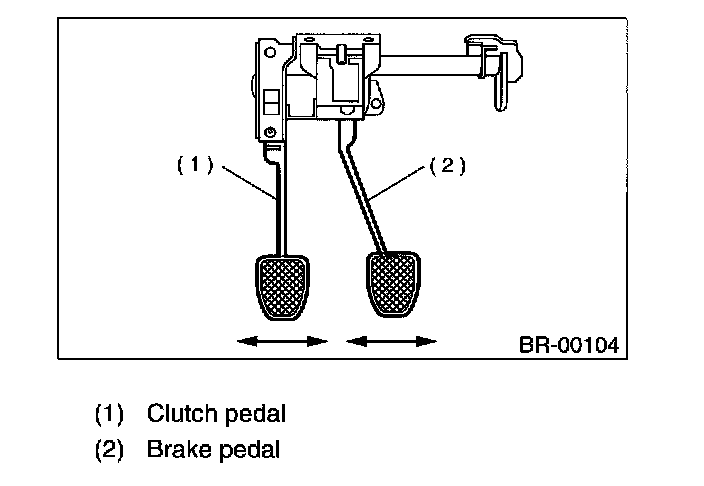 (1)
(2)
BR-00104

(1) Clutch pedal
(2) Brake pedal