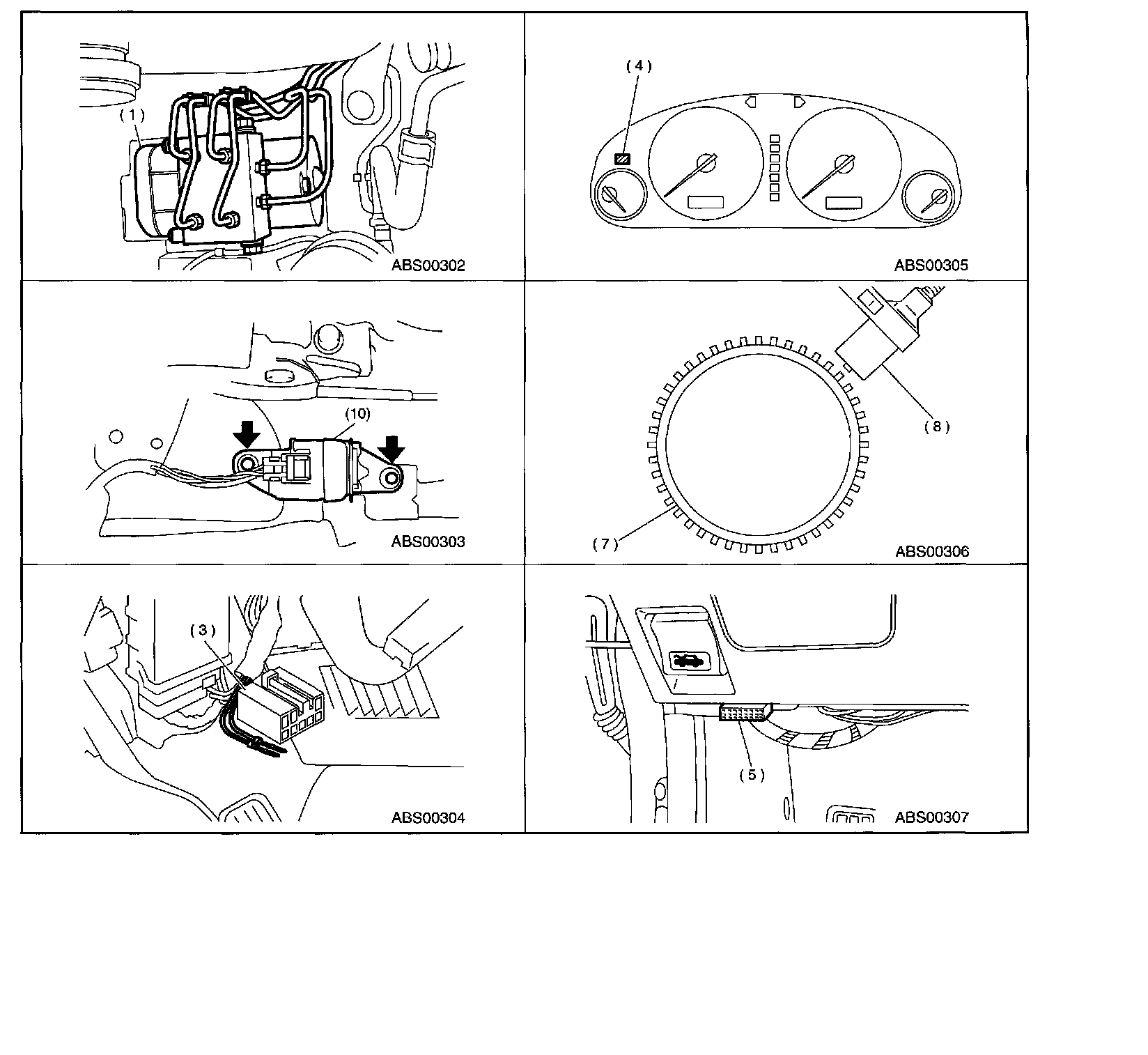 (1)

ABS00302

(4)

ABS00305

(10)

ABS00303

(8)

(7)

ABS00306

(3)

ABS00304

(5)

ABS00307