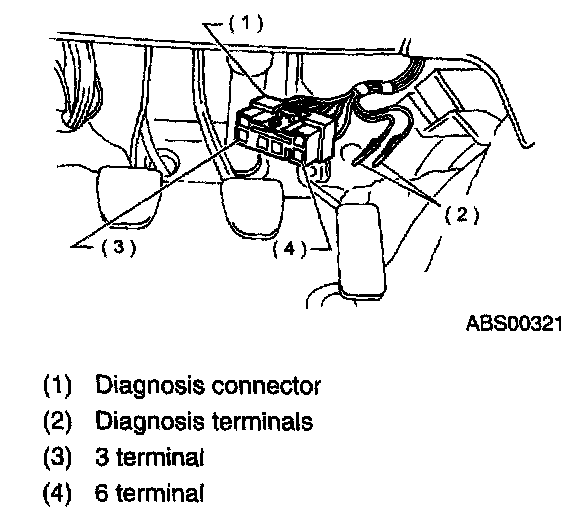 (1)
(2)
(3)
(4)

ABS00321

(1) Diagnosis connector
(2) Diagnosis terminals
(3) 3 terminal
(4) 6 terminal