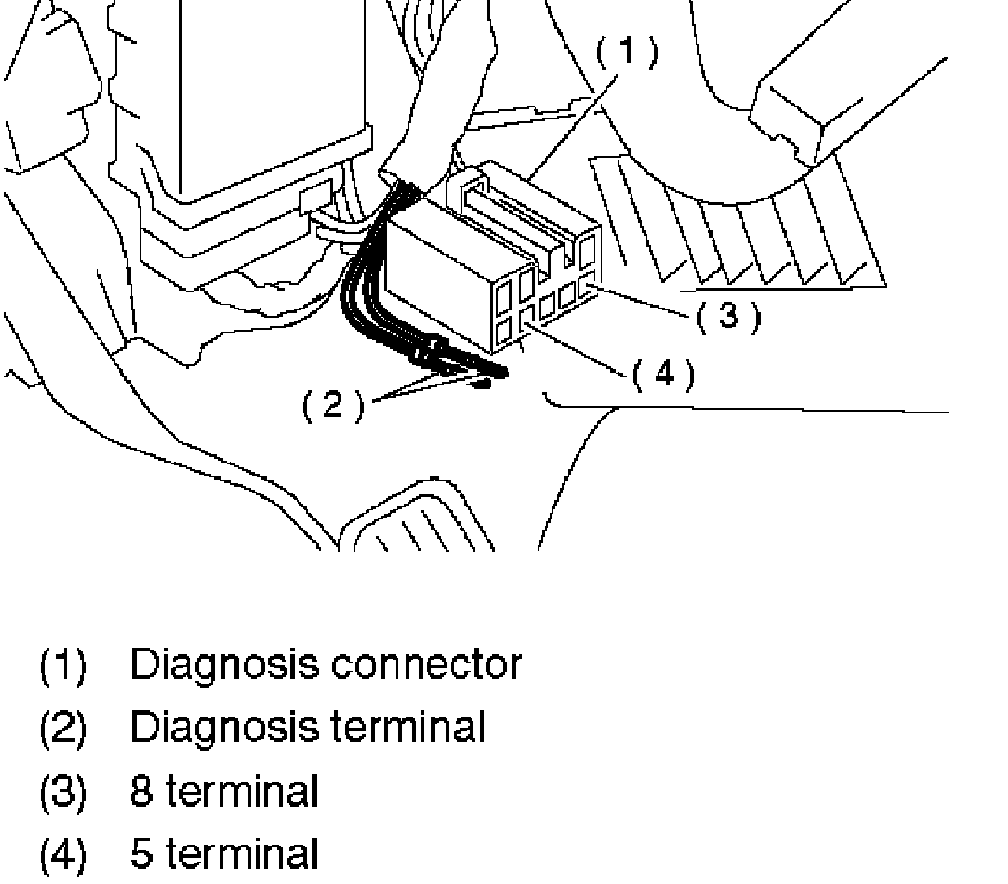 (1)
(3)
(4)
(2)

(1) Diagnosis connector
(2) Diagnosis terminal
(3) 8 terminal
(4) 5 terminal