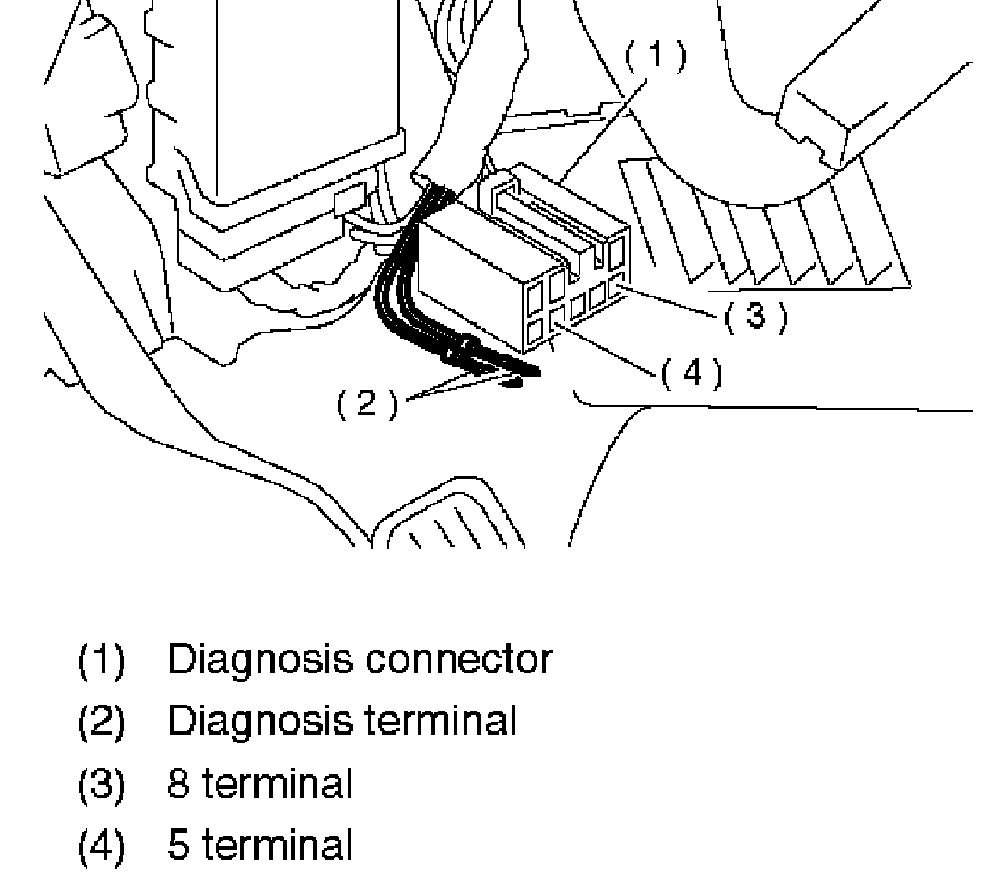 (1)

(3)

(4)

(2)

(1) Diagnosis connector
(2) Diagnosis terminal
(3) 8 terminal
(4) 5 terminal