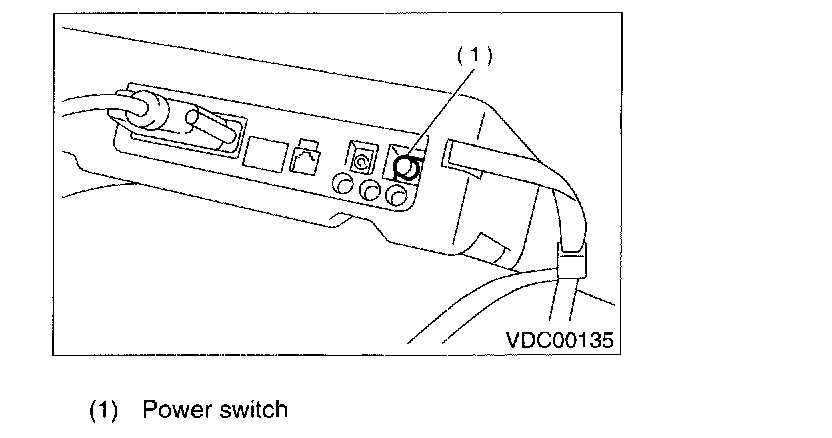 (1)

VDC00135

(1) Power switch