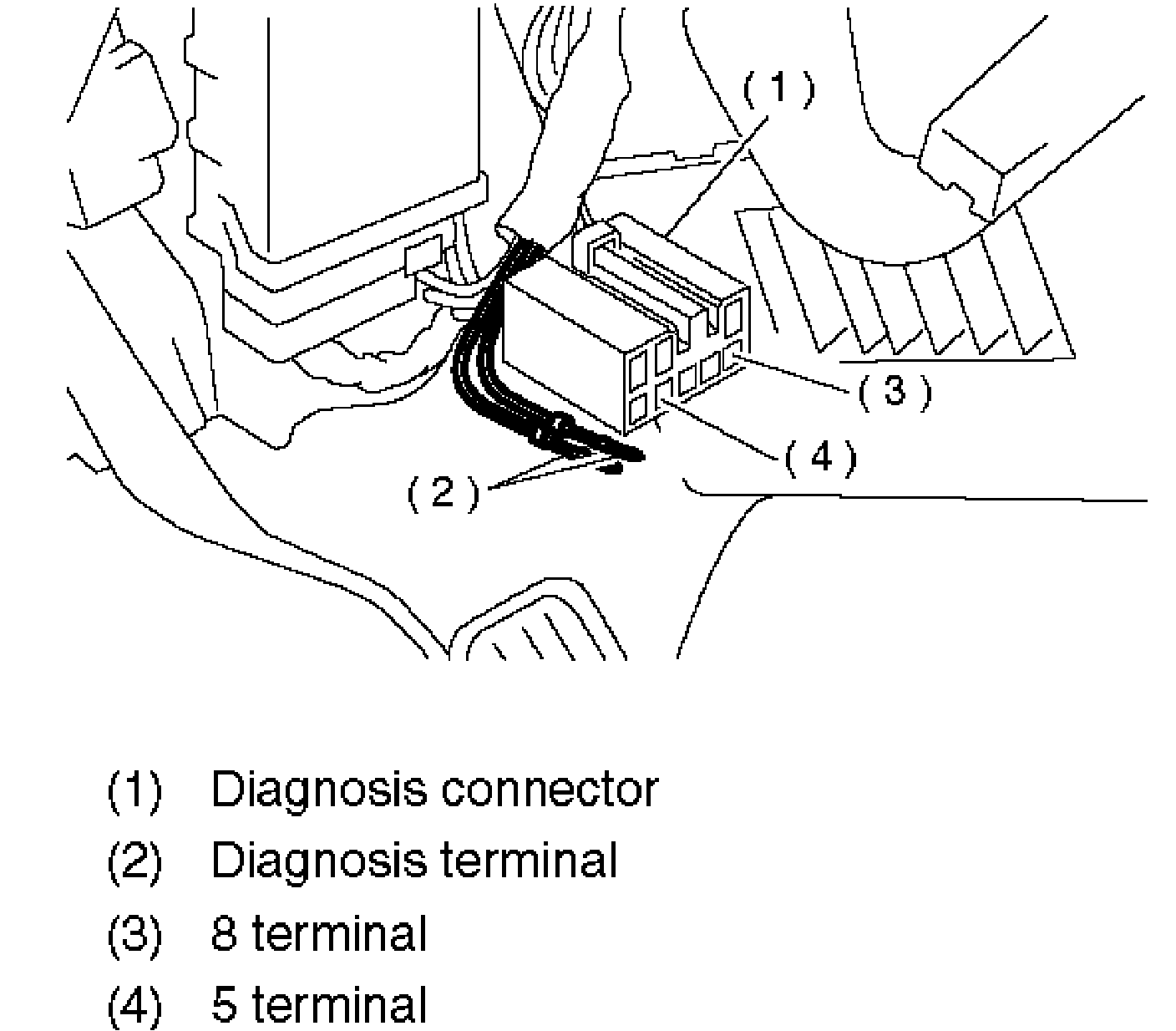 (1)

(3)

(4)

(2)

(1) Diagnosis connector
(2) Diagnosis terminal
(3) 8 terminal
(4) 5 terminal