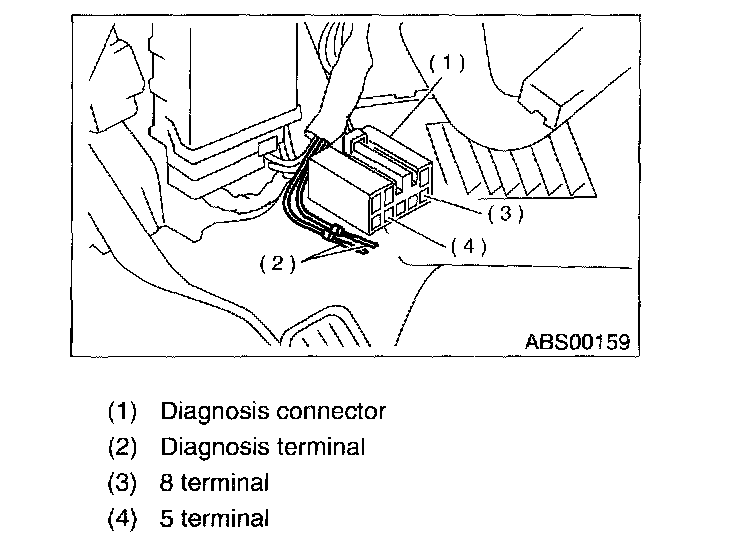 (1)
(3)
(4)
(2)
ABS00159

(1) Diagnosis connector
(2) Diagnosis terminal
(3) 8 terminal
(4) 5 terminal