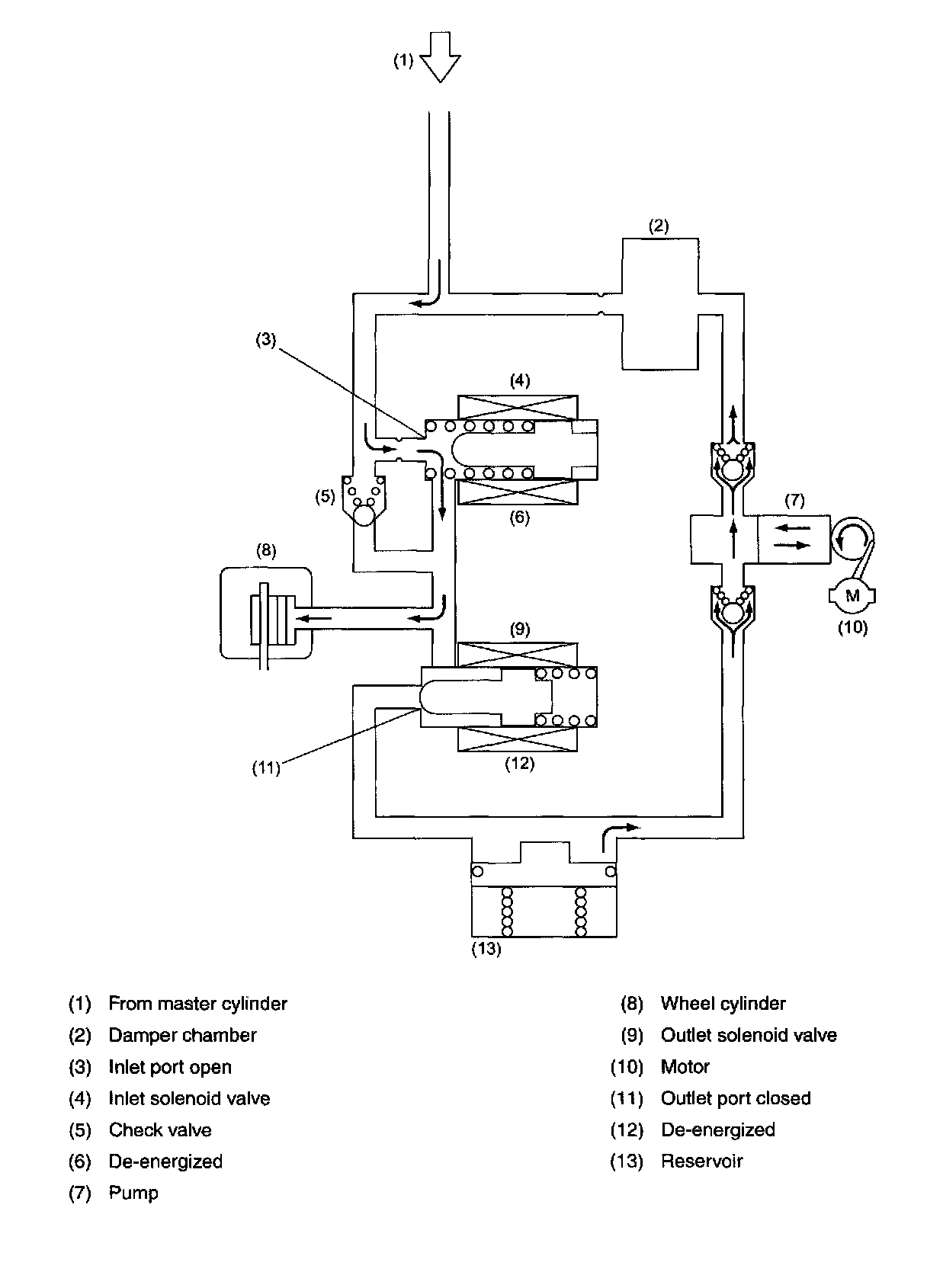 (1)

(2)

(3)

(4)

(5)

(6)

(7)

(8)

(9)

M

(10)

(11)

(12)

(13)

(1) From master cylinder
(2) Damper chamber
(3) Inlet port open
(4) Inlet solenoid valve
(5) Check valve
(6) De-energized
(7) Pump

(8) Wheel cylinder
(9) Outlet solenoid valve
(10) Motor
(11) Outlet port closed
(12) De-energized
(13) Reservoir