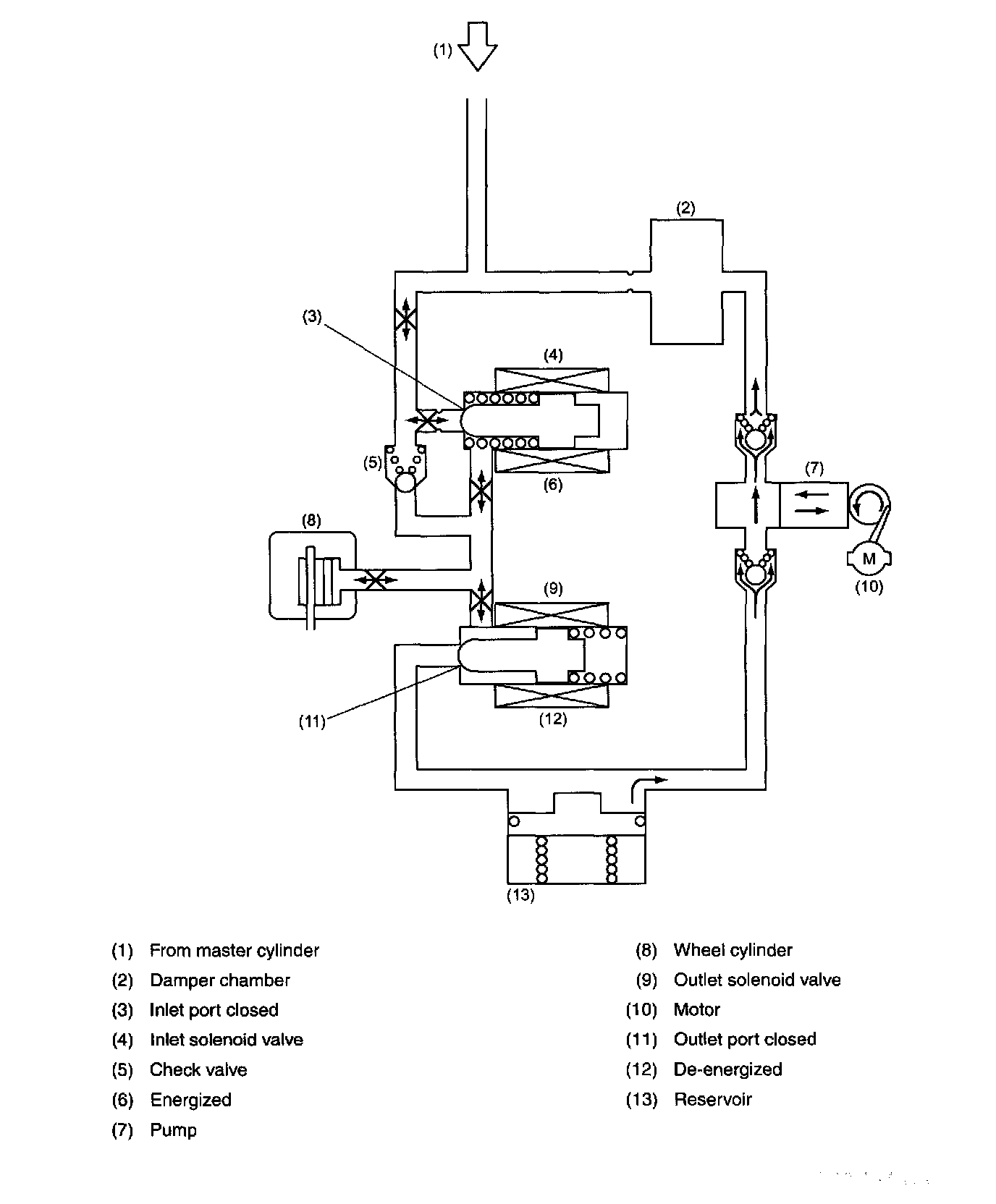 (1)

(2)

(3)

(4)

(5)

(6)

(7)

(8)

(9)

M

(10)

(11)

(12)

(13)

(1) From master cylinder
(2) Damper chamber
(3) Inlet port closed
(4) Inlet solenoid valve
(5) Check valve
(6) Energized
(7) Pump

(8) Wheel cylinder
(9) Outlet solenoid valve
(10) Motor
(11) Outlet port closed
(12) De-energized
(13) Reservoir