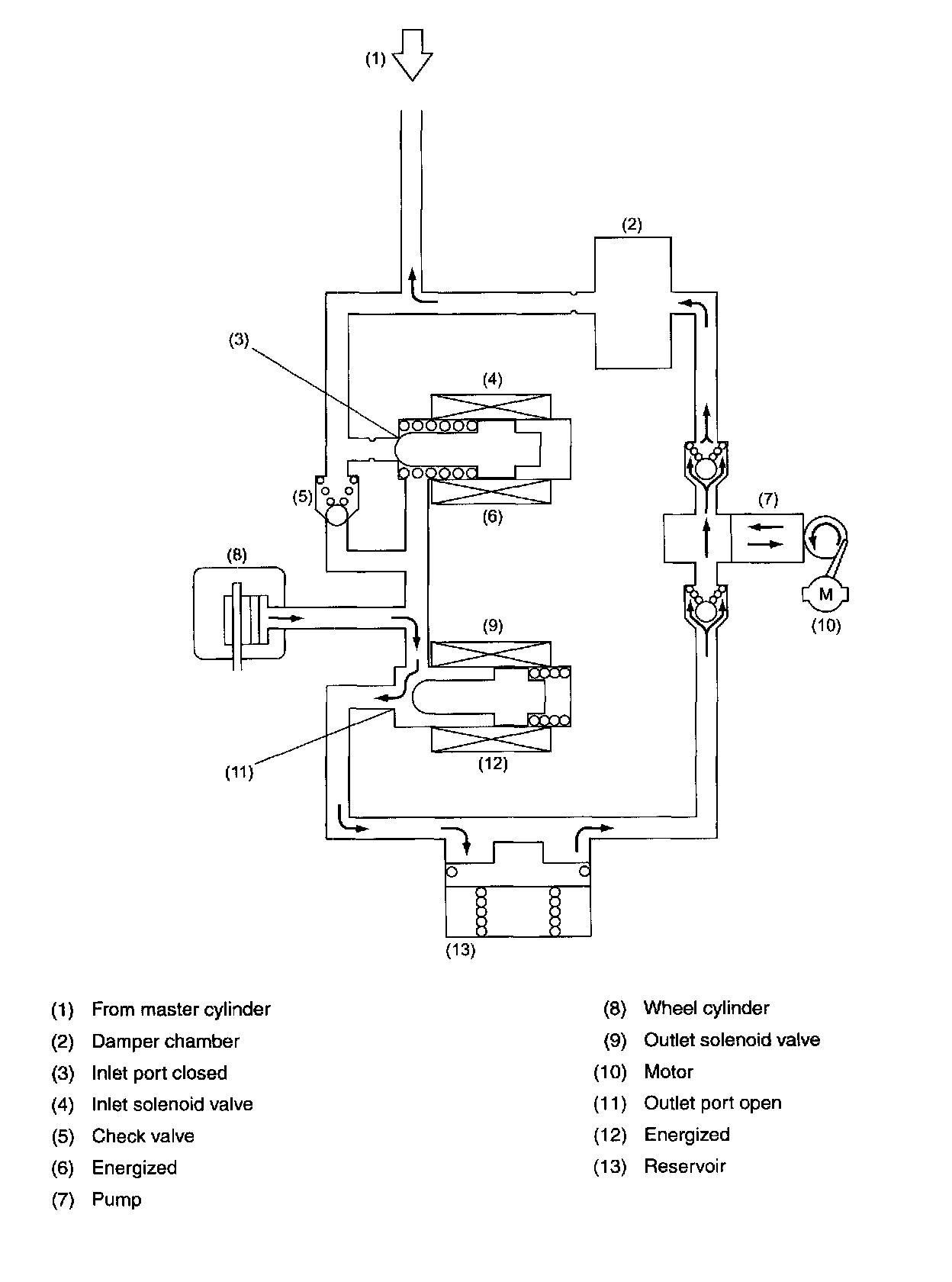 (1)

(2)

(3)

(4)

(5)

(6)

(7)

(8)

(9)

M

(10)

(11)

(12)

(13)

(1) From master cylinder
(2) Damper chamber
(3) Inlet port closed
(4) Inlet solenoid valve
(5) Check valve
(6) Energized
(7) Pump

(8) Wheel cylinder
(9) Outlet solenoid valve
(10) Motor
(11) Outlet port open
(12) Energized
(13) Reservoir