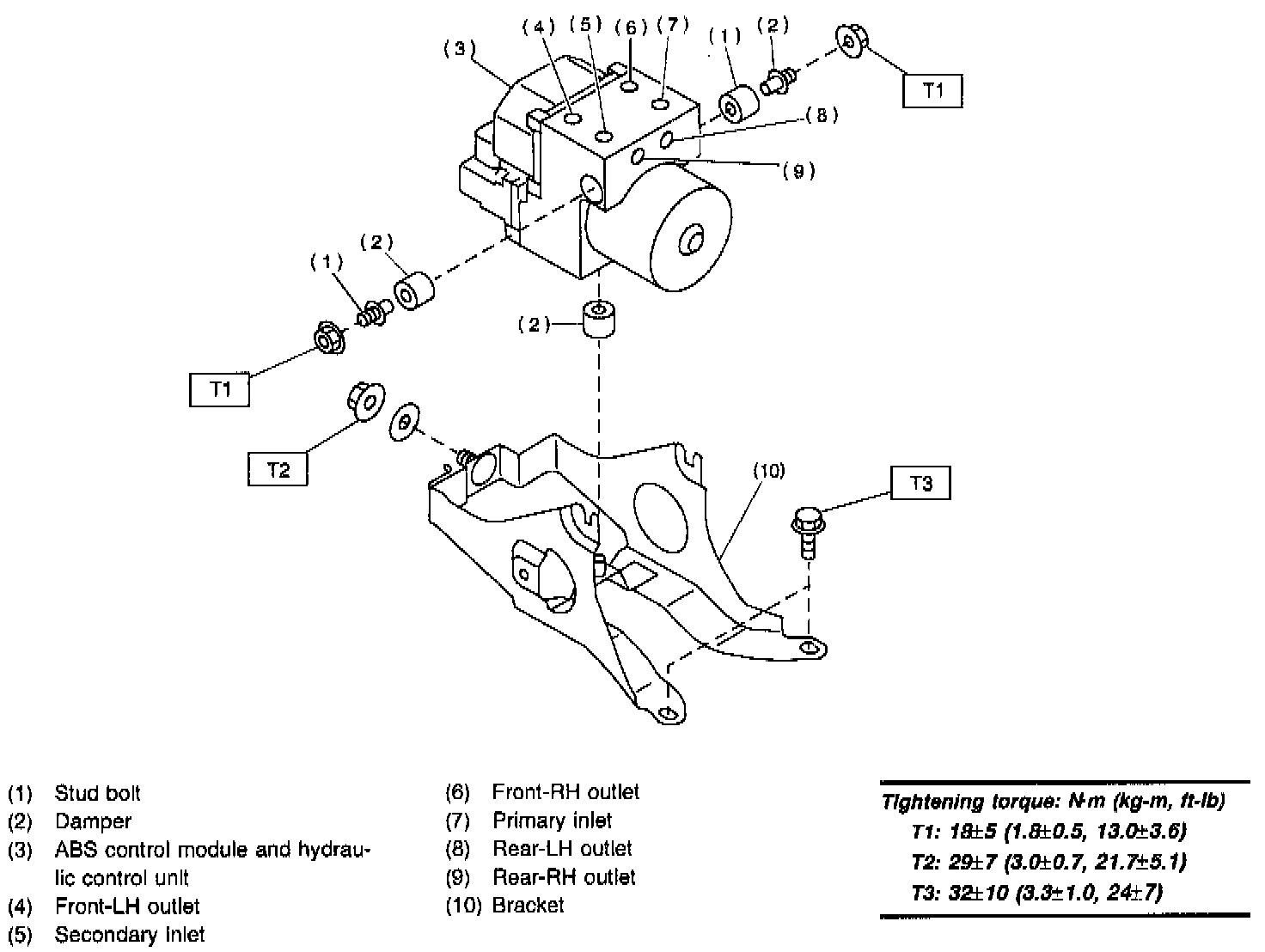 (3)
(4) (5) (6) (7)
(1) (2)
T1
(8)
(9)
(1) (2)
(2)
T1
T2
(10)
T3

(1) Stud bolt
(2) Damper
(3) ABS control module and hydraulic control unit
(4) Front-LH outlet
(5) Secondary inlet

(6) Front-RH outlet
(7) Primary inlet
(8) Rear-LH outlet
(9) Rear-RH outlet
(10) Bracket

Tightening torque: N·m (kg-m, ft-lb)
T1: 18±5 (1.8±0.5, 13.0±3.6)
T2: 29±7 (3.0±0.7, 21.7±5.1)
T3: 32±10 (3.3±1.0, 24±7)