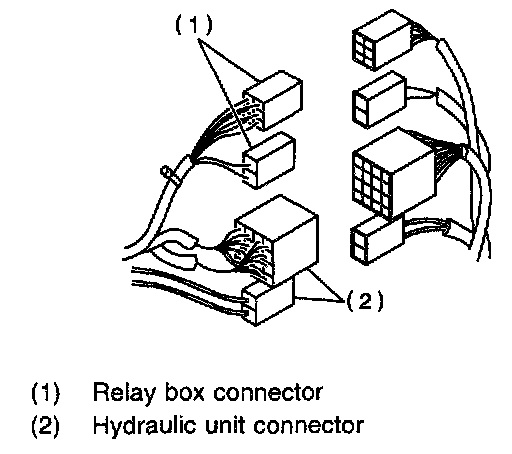 (1)

(2)

(1) Relay box connector
(2) Hydraulic unit connector