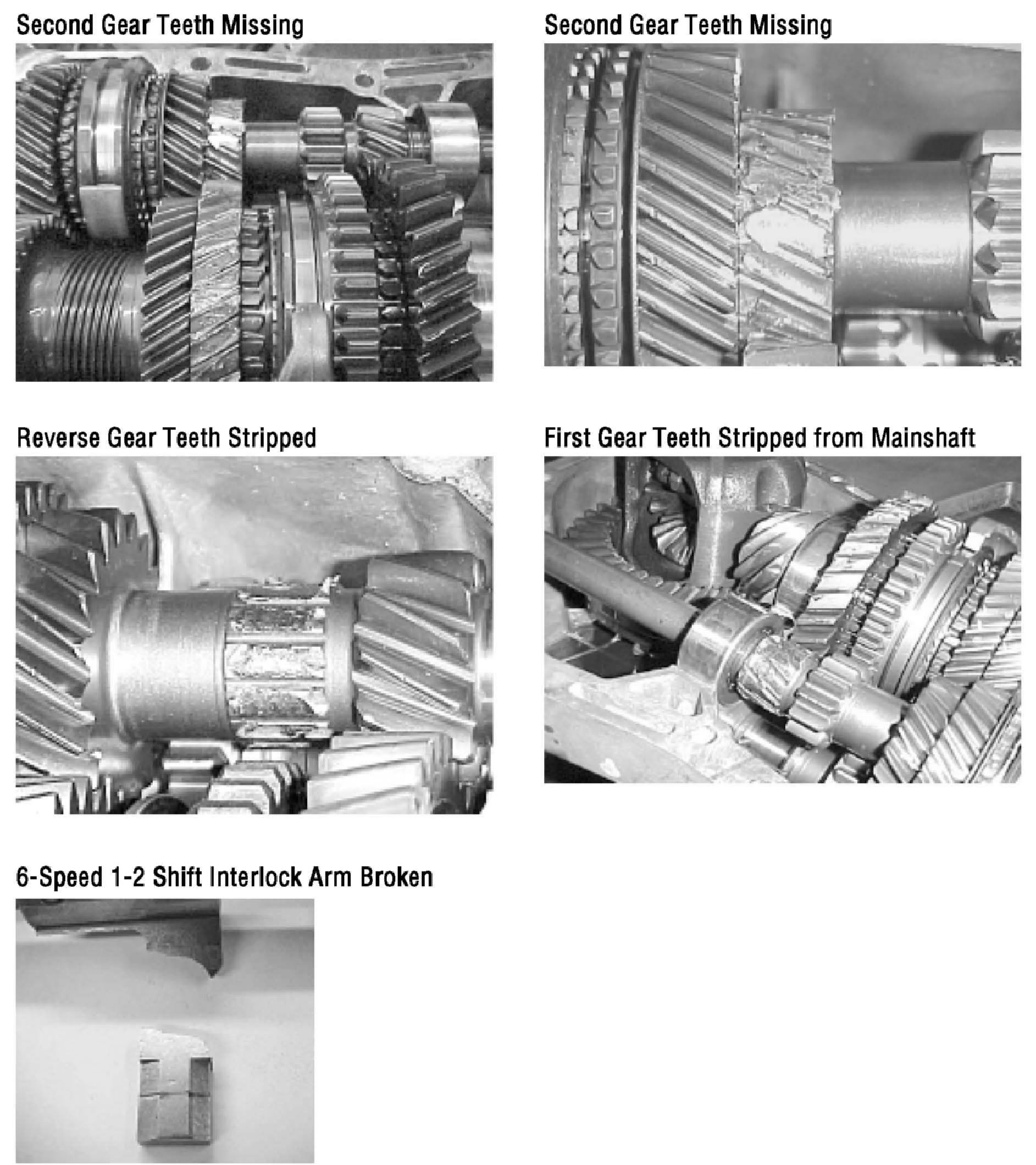 Second Gear Teeth Missing

Second Gear Teeth Missing

Reverse Gear Teeth Stripped

First Gear Teeth Stripped from Mainshaft

6-Speed 1-2 Shift Interlock Arm Broken