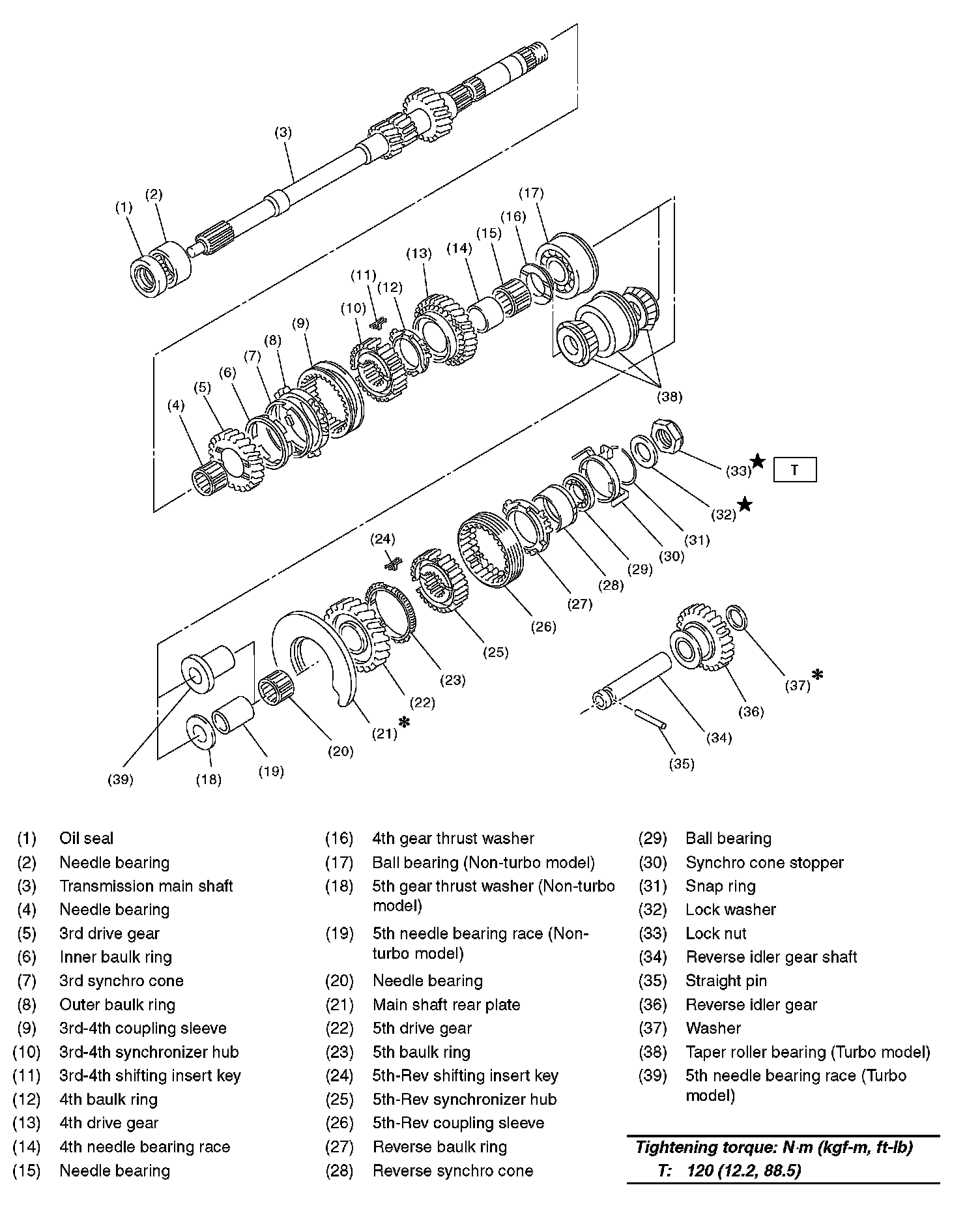 (3)
(1) (2)
(17)
(16)
(15)
(14)
(13)
(11)
(12)
(10)
(9)
(8)
(7)
(6)
(5)
(4)
(38)
(33)★ T
(32)★
(31)
(30)
(29)
(28)
(27)
(26)
(25)
(24)
(23)
(22)
(21)*
(20)
(19)
(18)
(39)
(37)*
(36)
(34)
(35)

(1) Oil seal
(2) Needle bearing
(3) Transmission main shaft
(4) Needle bearing
(5) 3rd drive gear
(6) Inner baulk ring
(7) 3rd synchro cone
(8) Outer baulk ring
(9) 3rd-4th coupling sleeve
(10) 3rd-4th synchronizer hub
(11) 3rd-4th shifting insert key
(12) 4th baulk ring
(13) 4th drive gear
(14) 4th needle bearing race
(15) Needle bearing

(16) 4th gear thrust washer
(17) Ball bearing (Non-turbo model)
(18) 5th gear thrust washer (Non-turbo model)
(19) 5th needle bearing race (Non-turbo model)
(20) Needle bearing
(21) Main shaft rear plate
(22) 5th drive gear
(23) 5th baulk ring
(24) 5th-Rev shifting insert key
(25) 5th-Rev synchronizer hub
(26) 5th-Rev coupling sleeve
(27) Reverse baulk ring
(28) Reverse synchro cone

(29) Ball bearing
(30) Synchro cone stopper
(31) Snap ring
(32) Lock washer
(33) Lock nut
(34) Reverse idler gear shaft
(35) Straight pin
(36) Reverse idler gear
(37) Washer
(38) Taper roller bearing (Turbo model)
(39) 5th needle bearing race (Turbo model)

Tightening torque: N·m (kgf-m, ft-lb)
T: 120 (12.2, 88.5)