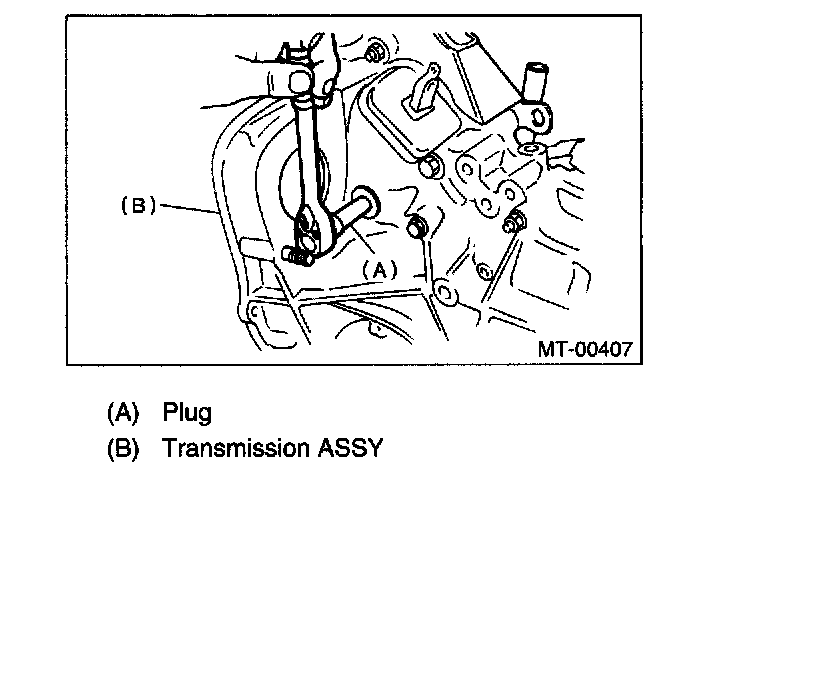 (B)
(A)
MT-00407

(A) Plug
(B) Transmission ASSY