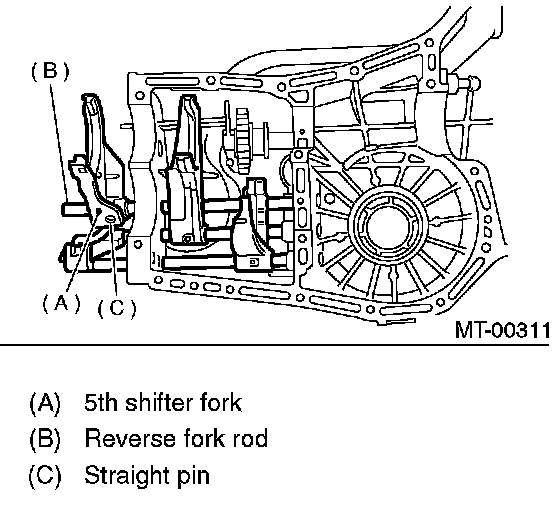 (B)

(A) (C)

MT-00311

(A) 5th shifter fork
(B) Reverse fork rod
(C) Straight pin