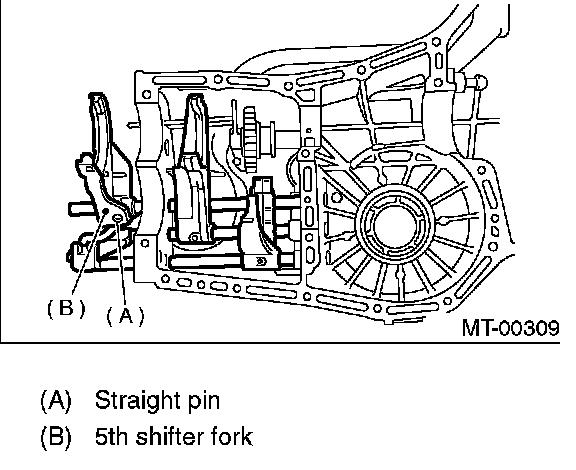 (B)
(A)
MT-00309

(A) Straight pin
(B) 5th shifter fork