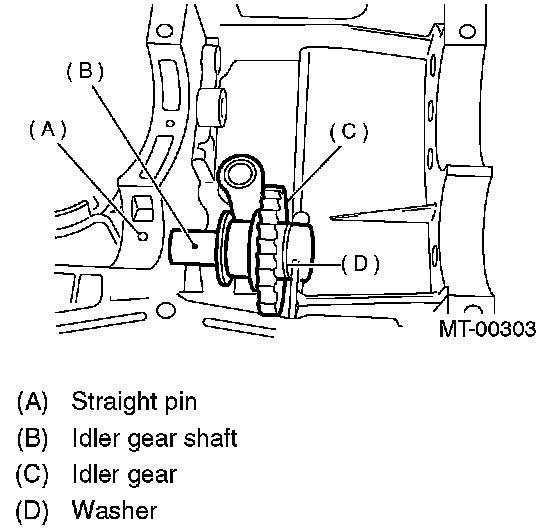 (B)
(A)
(C)
(D)
MT-00303

(A) Straight pin
(B) Idler gear shaft
(C) Idler gear
(D) Washer